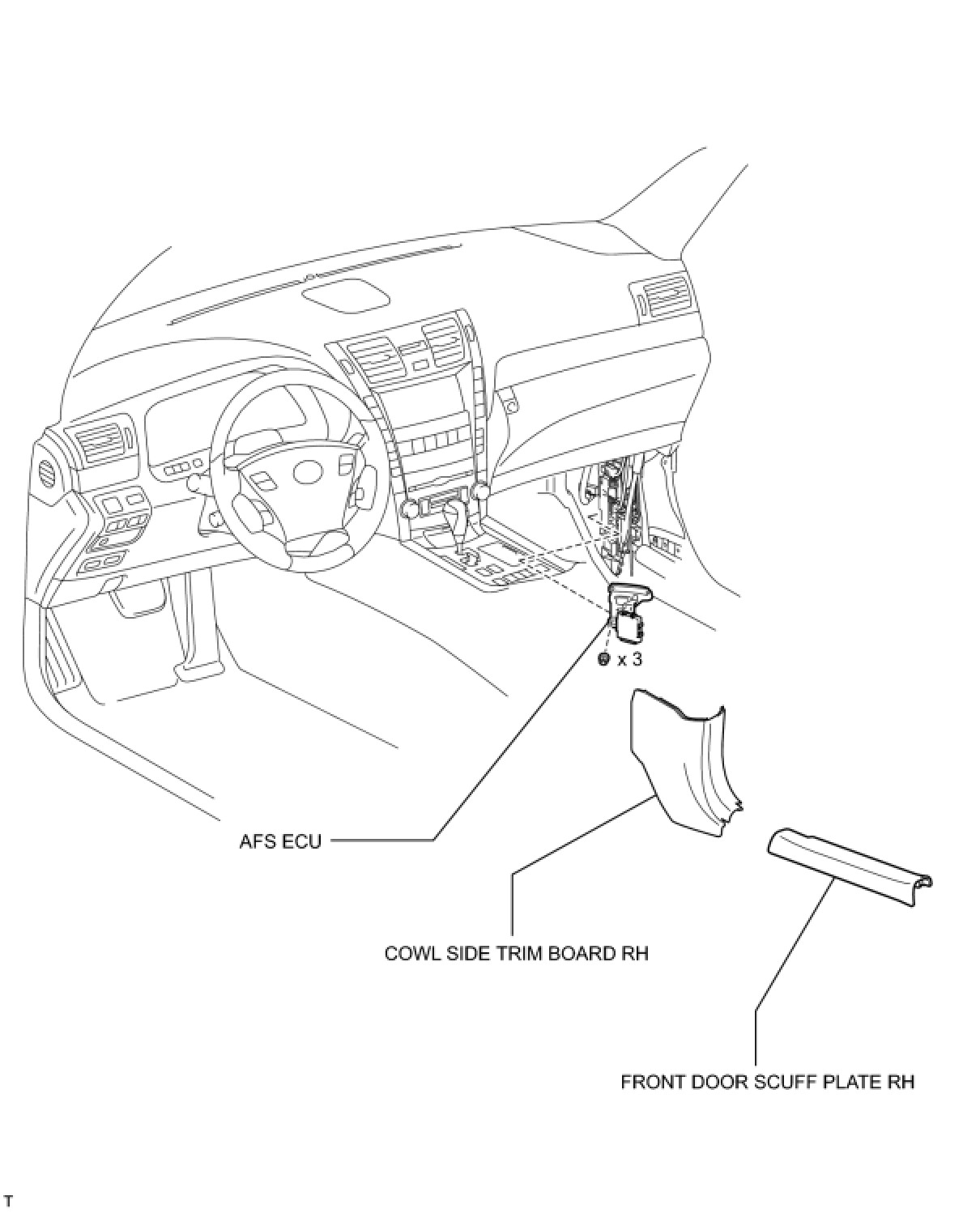 x 3

AFS ECU

COWL SIDE TRIM BOARD RH

FRONT DOOR SCUFF PLATE RH

T