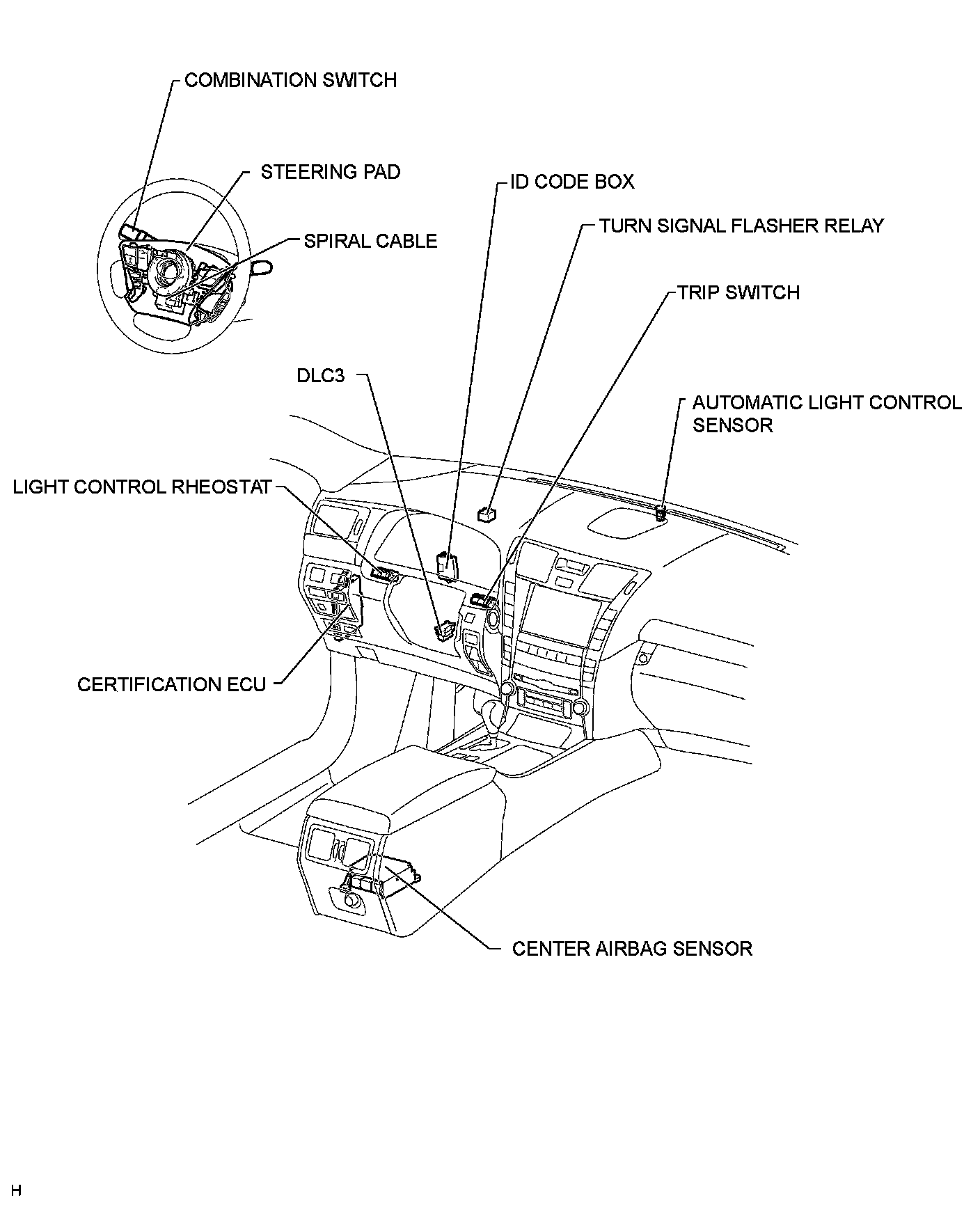 COMBINATION SWITCH

STEERING PAD

SPIRAL CABLE

ID CODE BOX

TURN SIGNAL FLASHER RELAY

TRIP SWITCH

DLC3

AUTOMATIC LIGHT CONTROL SENSOR

LIGHT CONTROL RHEOSTAT

CERTIFICATION ECU

CENTER AIRBAG SENSOR

H