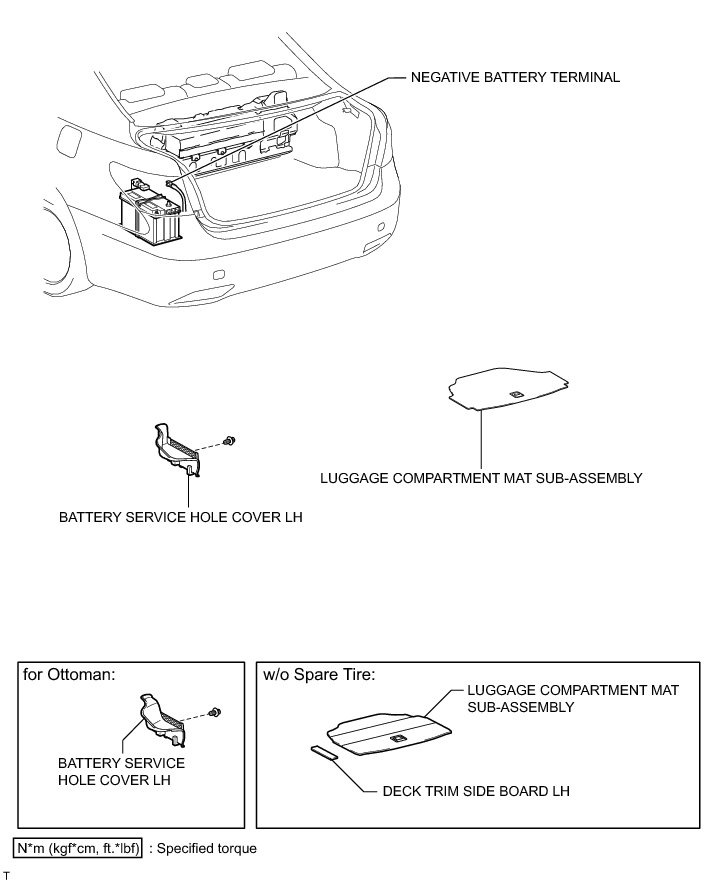 NEGATIVE BATTERY TERMINAL

LUGGAGE COMPARTMENT MAT SUB-ASSEMBLY

BATTERY SERVICE HOLE COVER LH

for Ottoman:

BATTERY SERVICE HOLE COVER LH

w/o Spare Tire:

LUGGAGE COMPARTMENT MAT SUB-ASSEMBLY

DECK TRIM SIDE BOARD LH

N*m (kgf*cm, ft.*lbf) : Specified torque

T