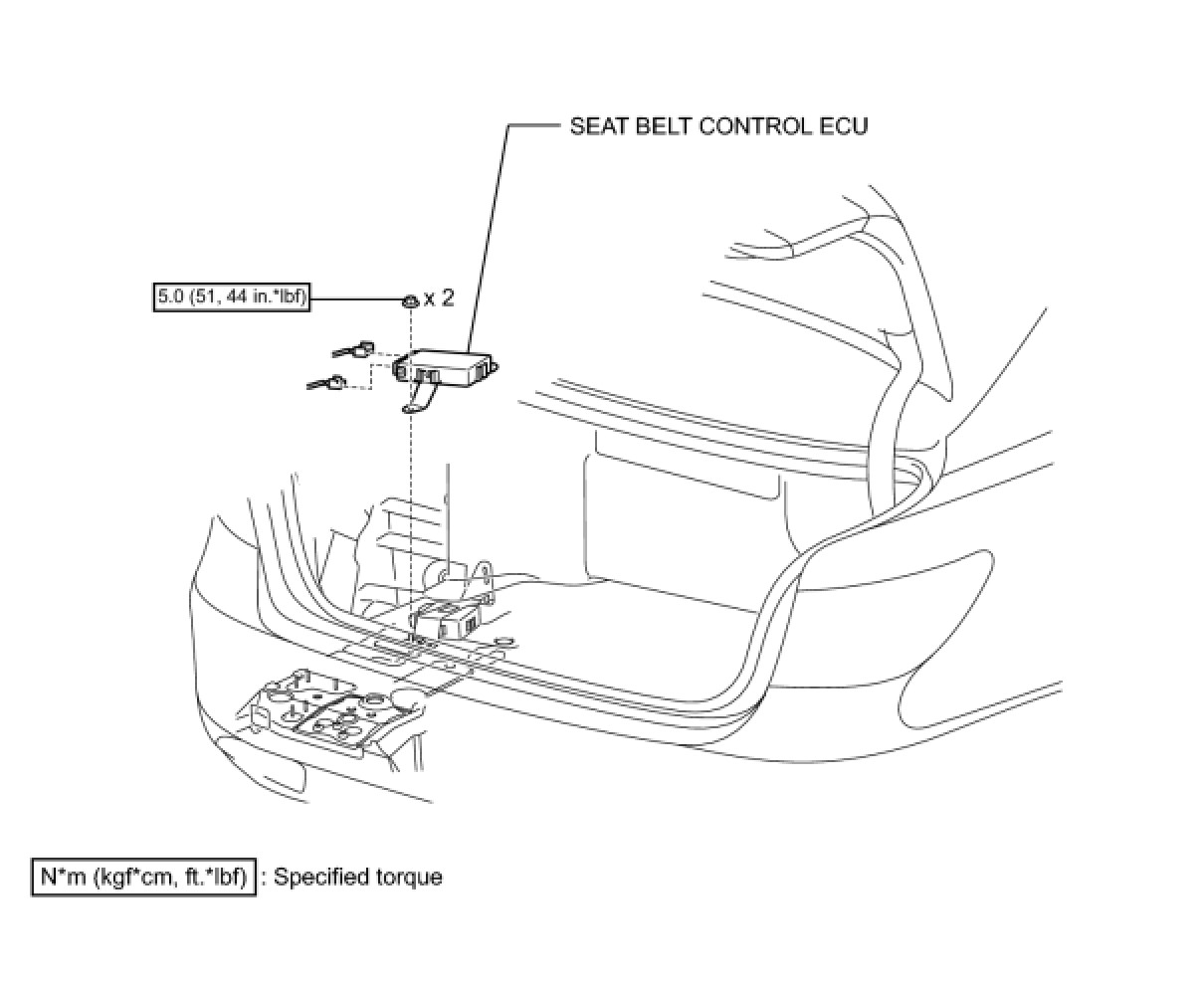 SEAT BELT CONTROL ECU

5.0 (51, 44 in.*lbf)

x 2

N*m (kgf*cm, ft.*lbf) : Specified torque