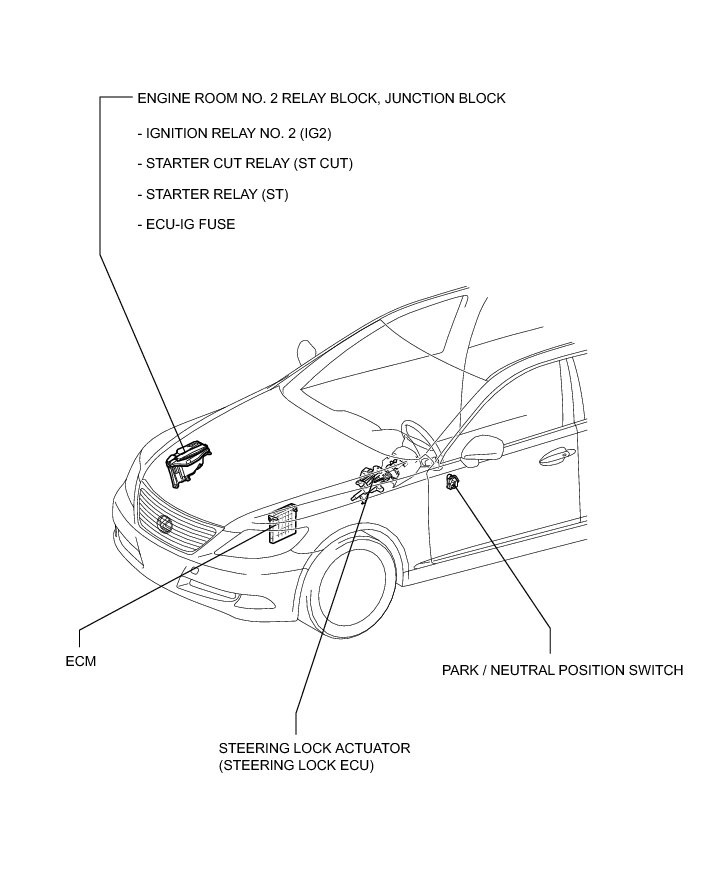 ENGINE ROOM NO. 2 RELAY BLOCK, JUNCTION BLOCK

- IGNITION RELAY NO. 2 (IG2)

- STARTER CUT RELAY (ST CUT)

- STARTER RELAY (ST)

- ECU-IG FUSE

ECM

PARK / NEUTRAL POSITION SWITCH

STEERING LOCK ACTUATOR
(STEERING LOCK ECU)