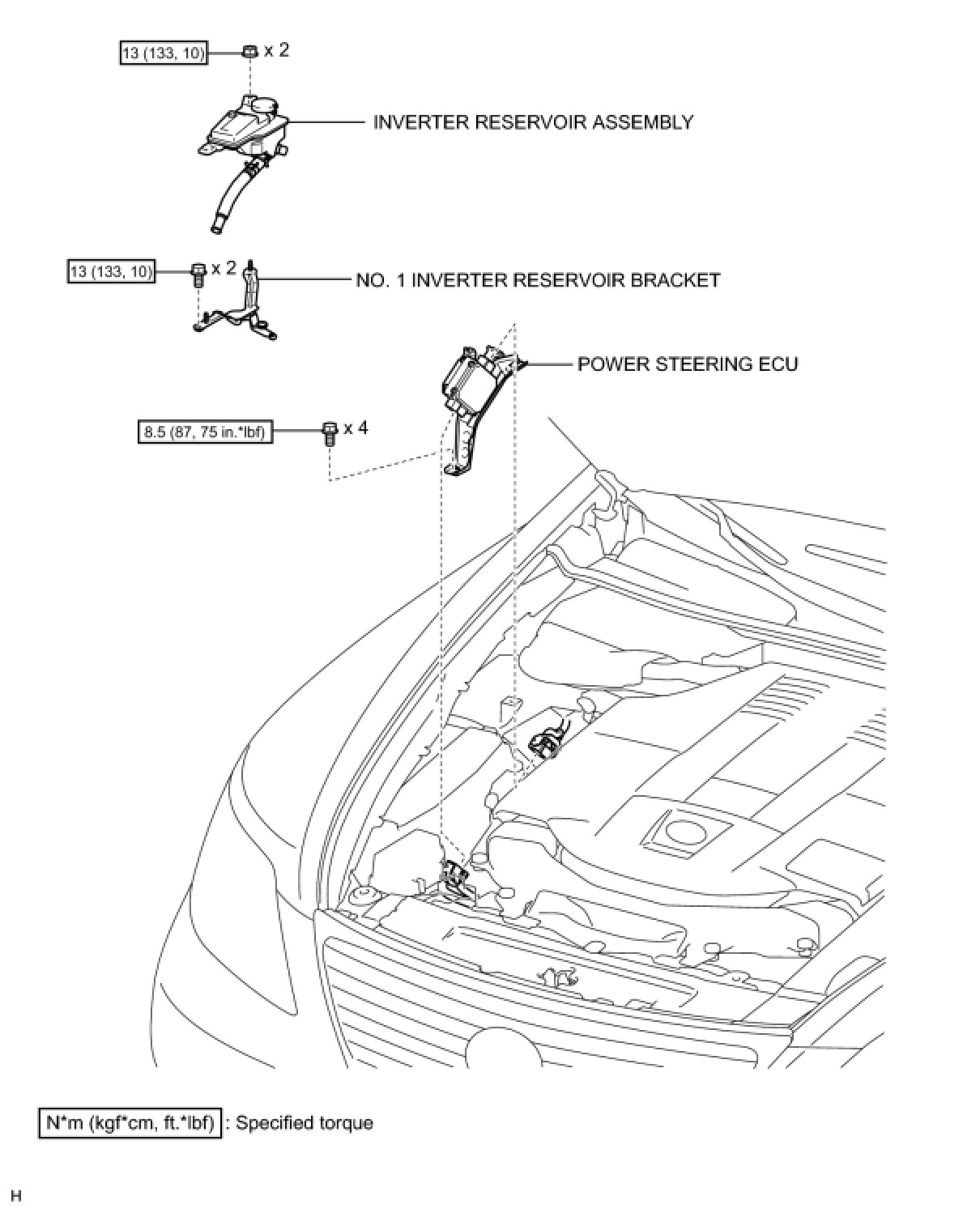 13 (133, 10) x 2

INVERTER RESERVOIR ASSEMBLY

13 (133, 10) x 2

NO. 1 INVERTER RESERVOIR BRACKET

POWER STEERING ECU

8.5 (87, 75 in.*lbf) x 4

N*m (kgf*cm, ft.*lbf) : Specified torque

H