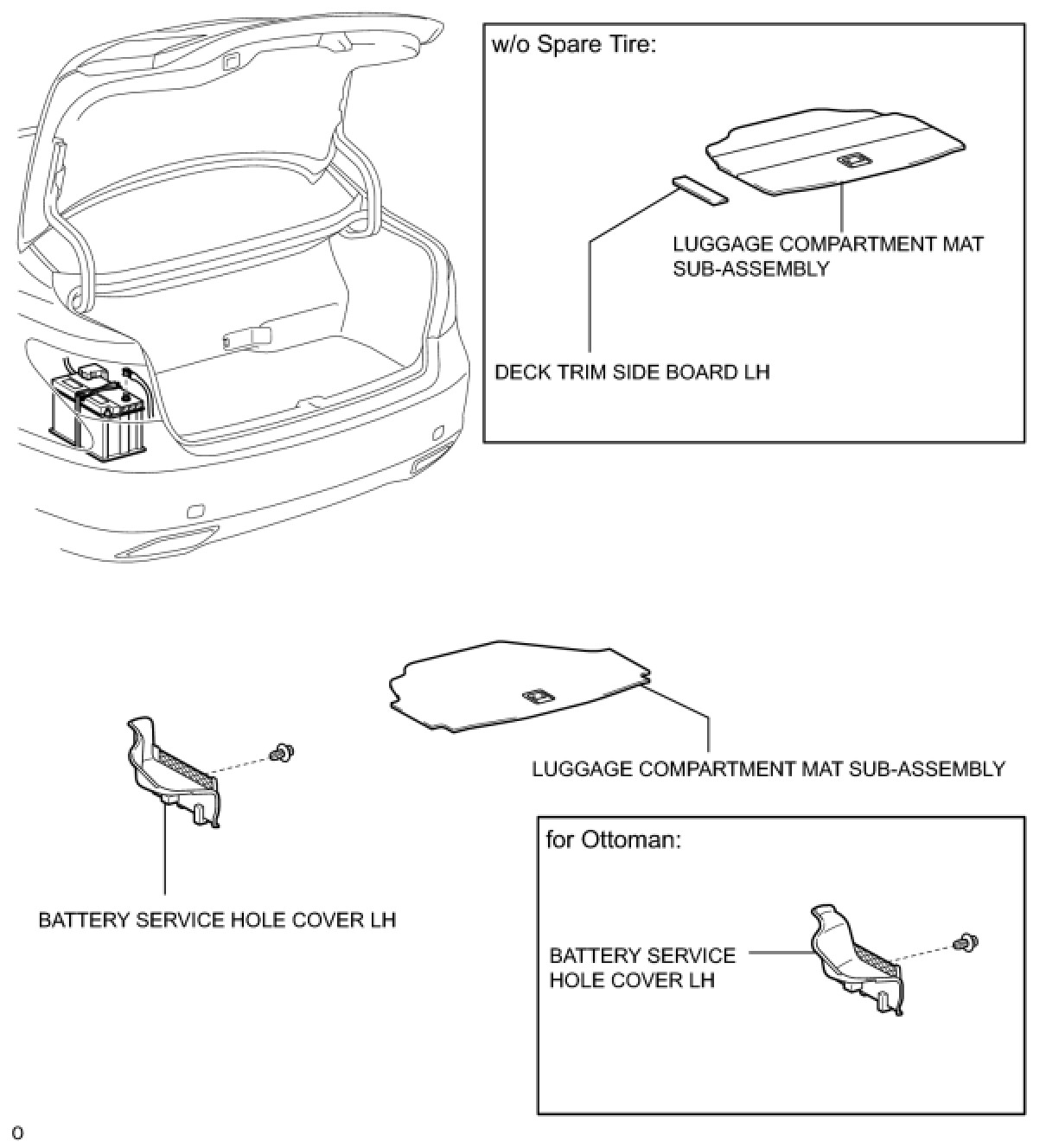 w/o Spare Tire:

LUGGAGE COMPARTMENT MAT SUB-ASSEMBLY

DECK TRIM SIDE BOARD LH

LUGGAGE COMPARTMENT MAT SUB-ASSEMBLY

BATTERY SERVICE HOLE COVER LH

for Ottoman:

BATTERY SERVICE HOLE COVER LH

o