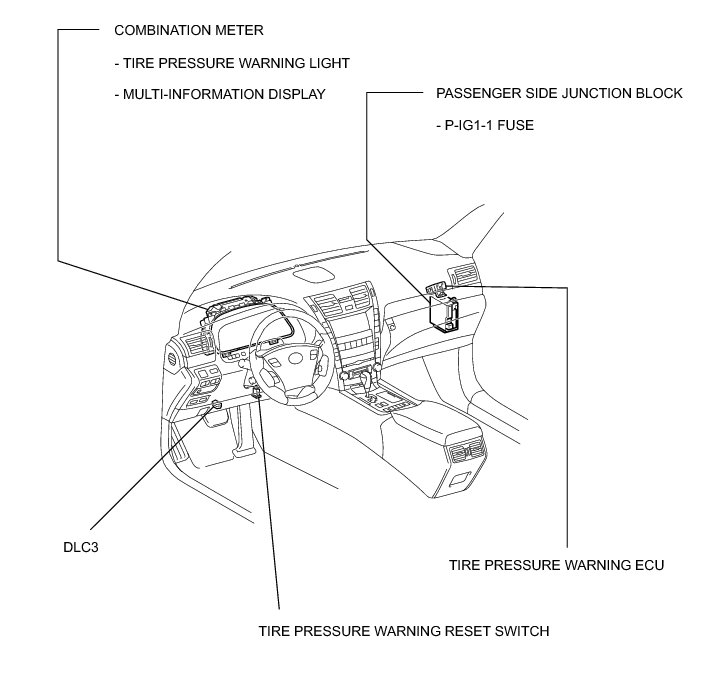 COMBINATION METER

- TIRE PRESSURE WARNING LIGHT

- MULTI-INFORMATION DISPLAY

PASSENGER SIDE JUNCTION BLOCK

- P-IG1-1 FUSE

DLC3

TIRE PRESSURE WARNING ECU

TIRE PRESSURE WARNING RESET SWITCH