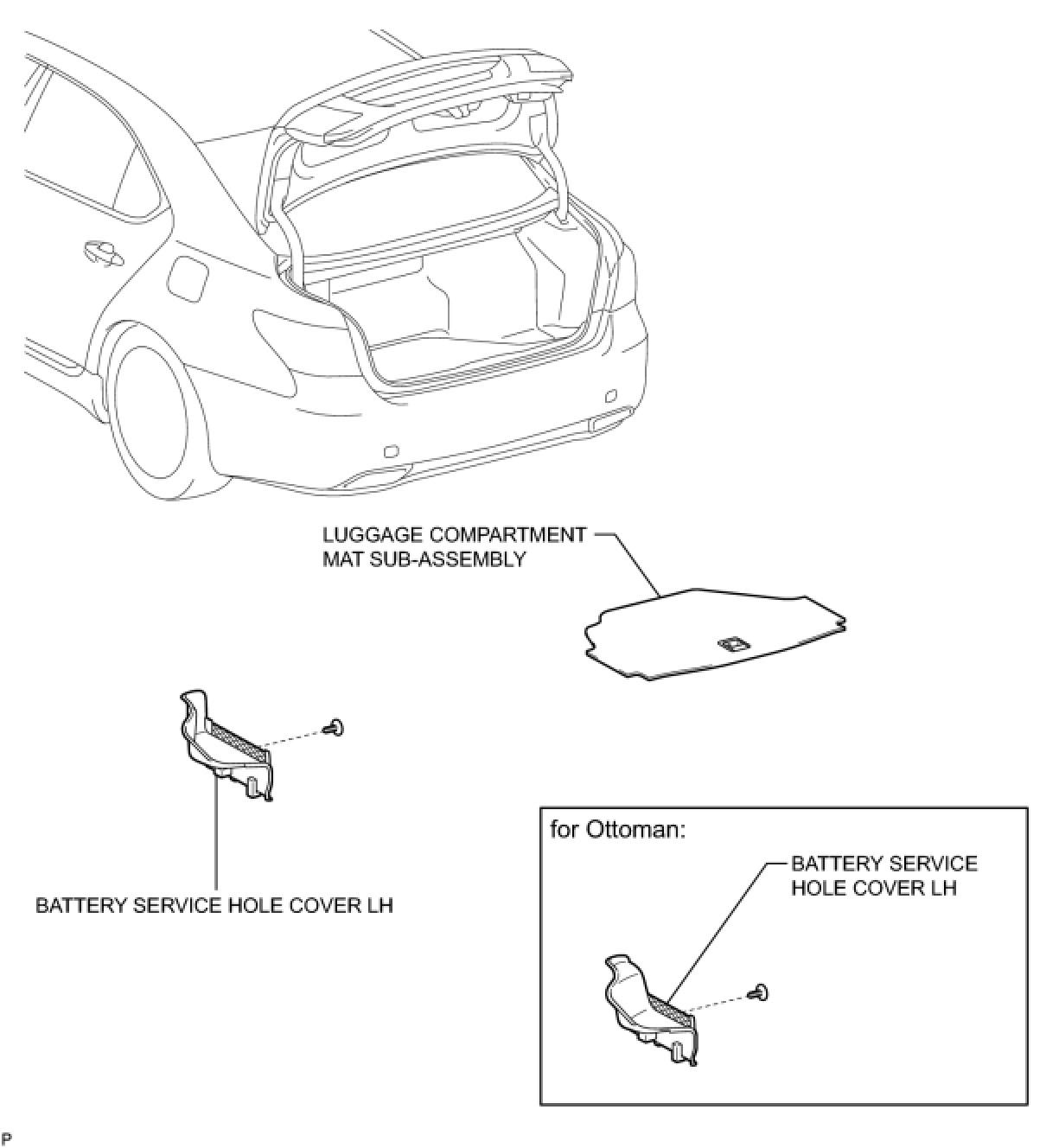 LUGGAGE COMPARTMENT MAT SUB-ASSEMBLY

BATTERY SERVICE HOLE COVER LH

for Ottoman:

BATTERY SERVICE HOLE COVER LH

P