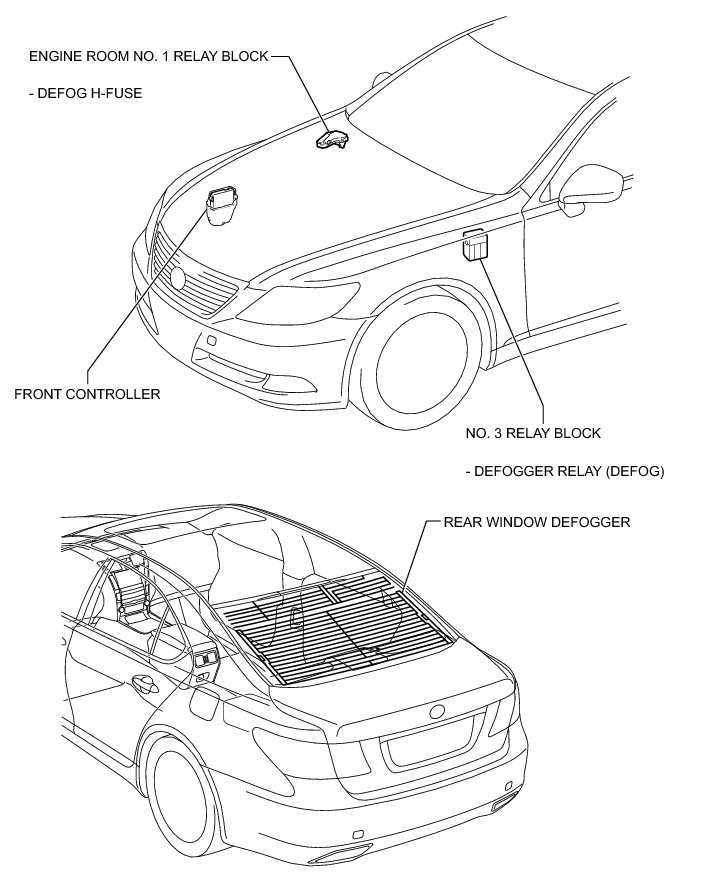 ENGINE ROOM NO. 1 RELAY BLOCK

- DEFOG H-FUSE

FRONT CONTROLLER

NO. 3 RELAY BLOCK

- DEFOGGER RELAY (DEFOG)

REAR WINDOW DEFOGGER