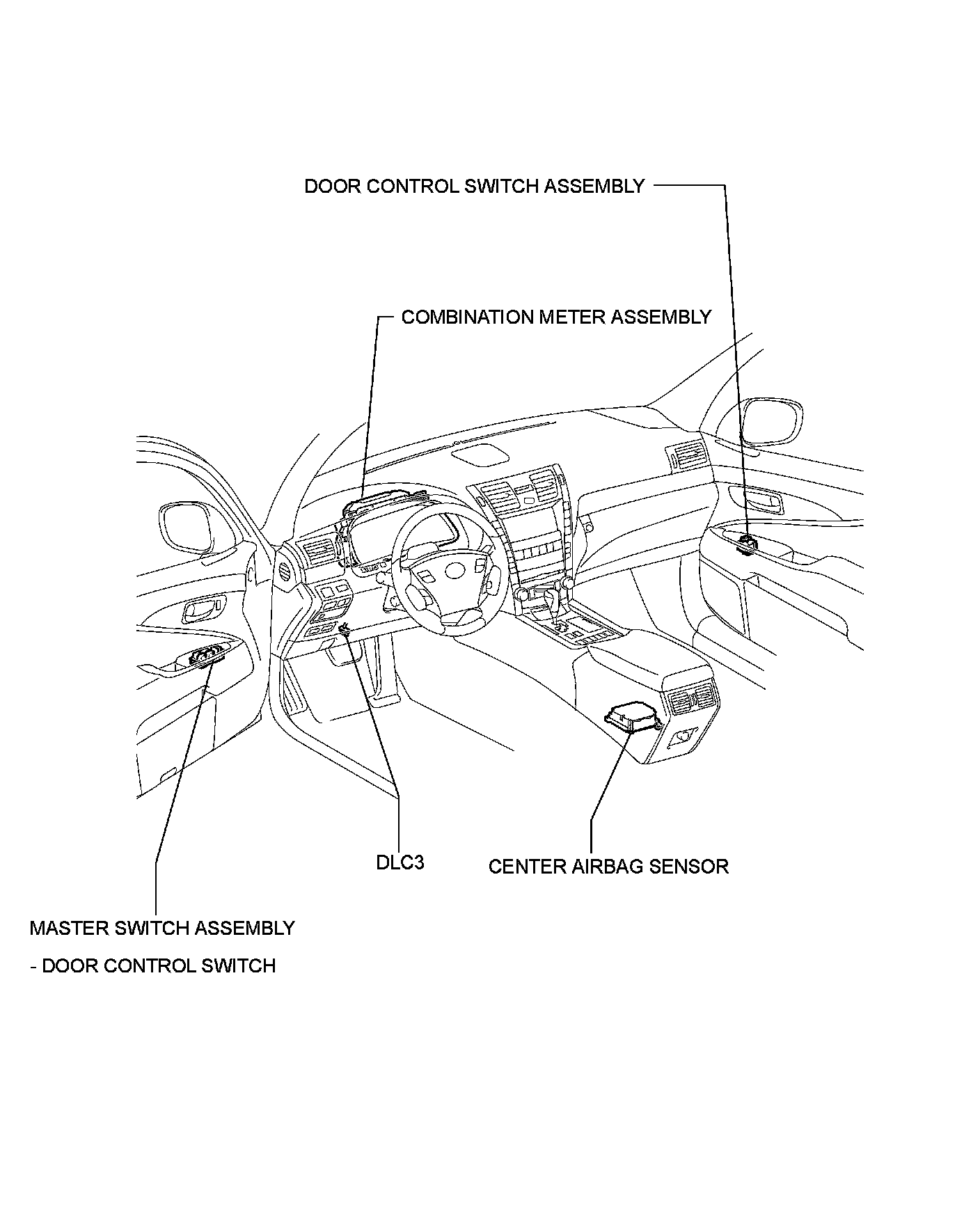 DOOR CONTROL SWITCH ASSEMBLY

COMBINATION METER ASSEMBLY

DLC3

CENTER AIRBAG SENSOR

MASTER SWITCH ASSEMBLY

- DOOR CONTROL SWITCH