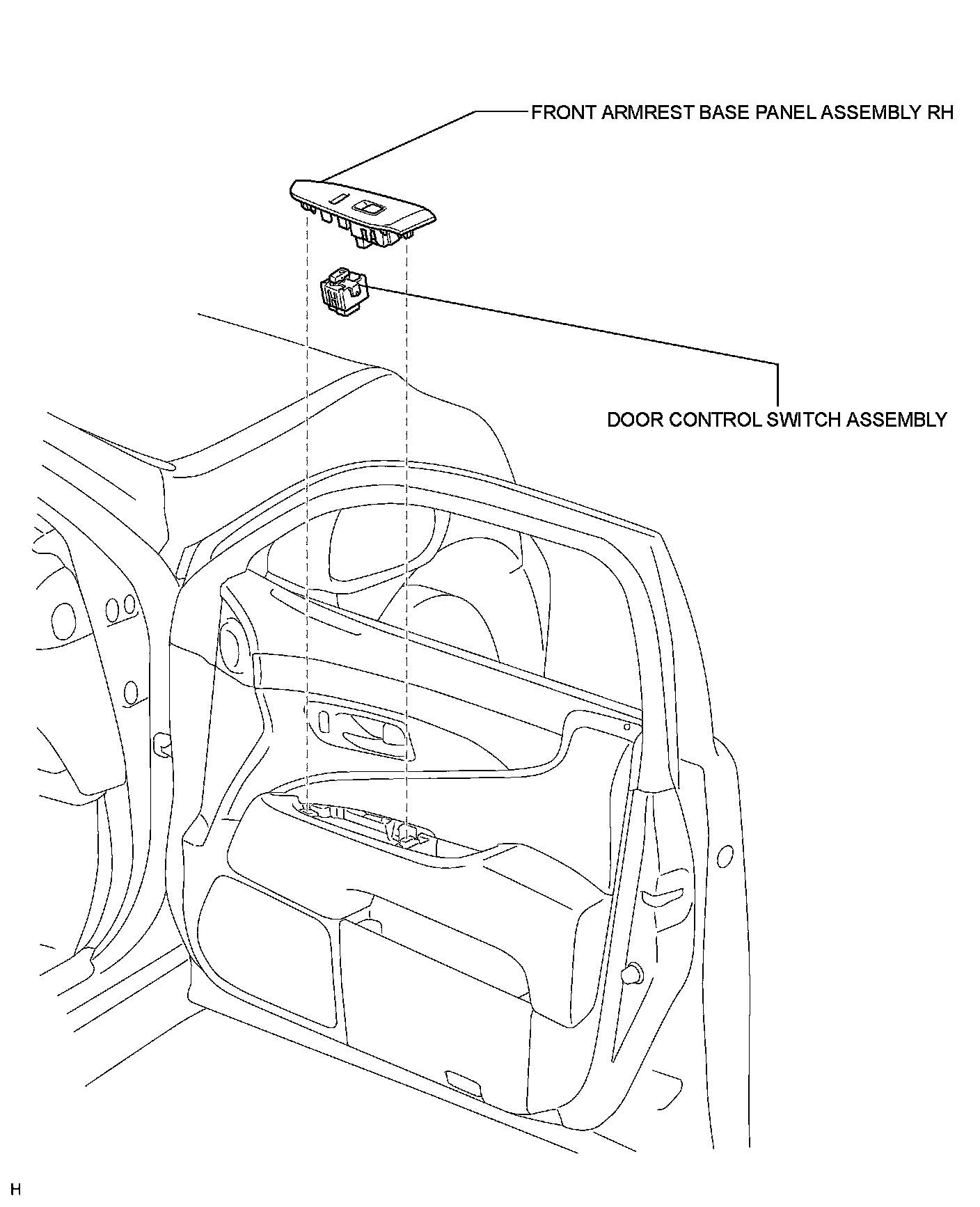 FRONT ARMREST BASE PANEL ASSEMBLY RH

DOOR CONTROL SWITCH ASSEMBLY

H