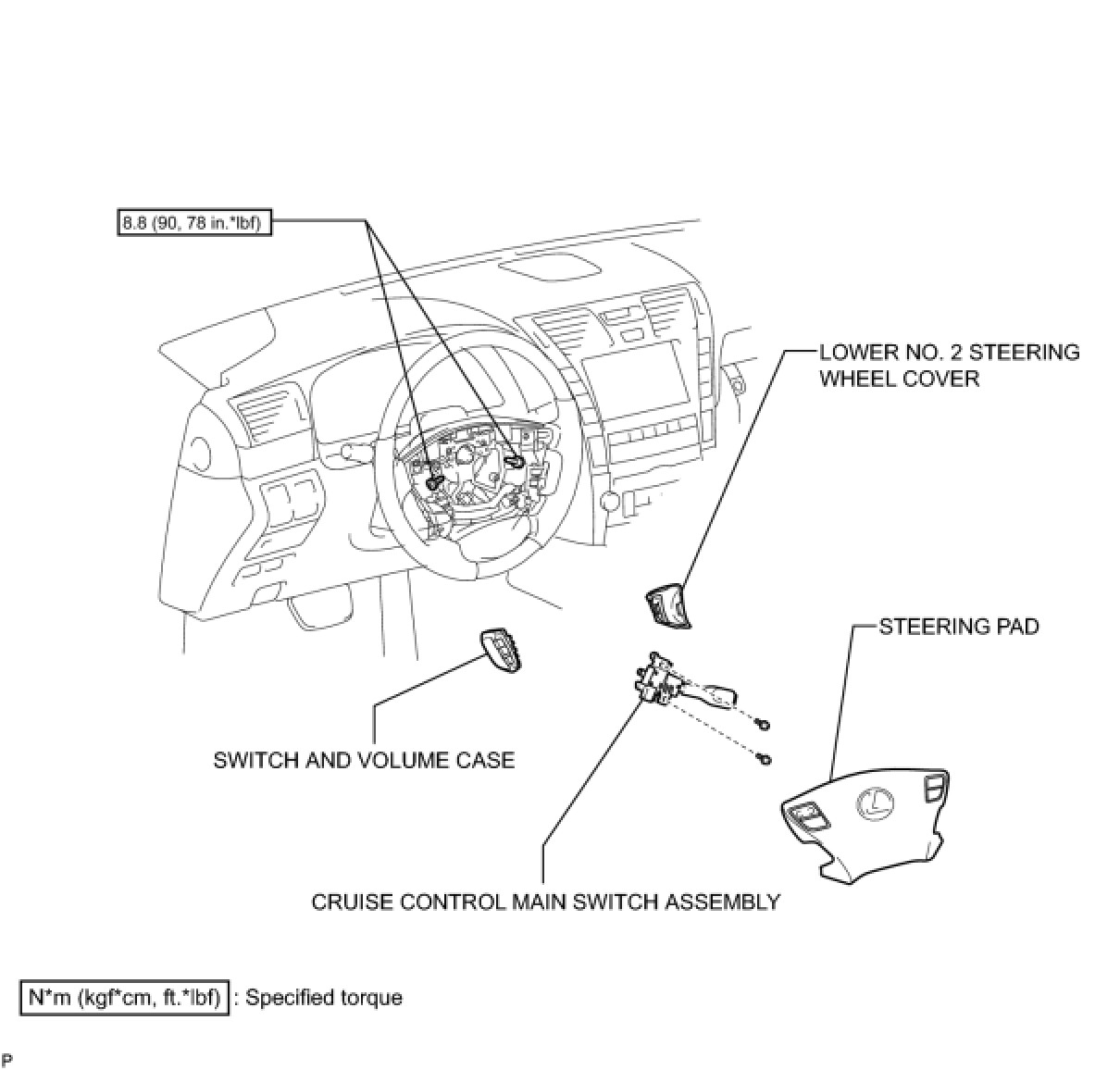 8.8 (90, 78 in.*lbf)

LOWER NO. 2 STEERING WHEEL COVER

STEERING PAD

SWITCH AND VOLUME CASE

CRUISE CONTROL MAIN SWITCH ASSEMBLY

N*m (kgf*cm, ft.*lbf) : Specified torque

P