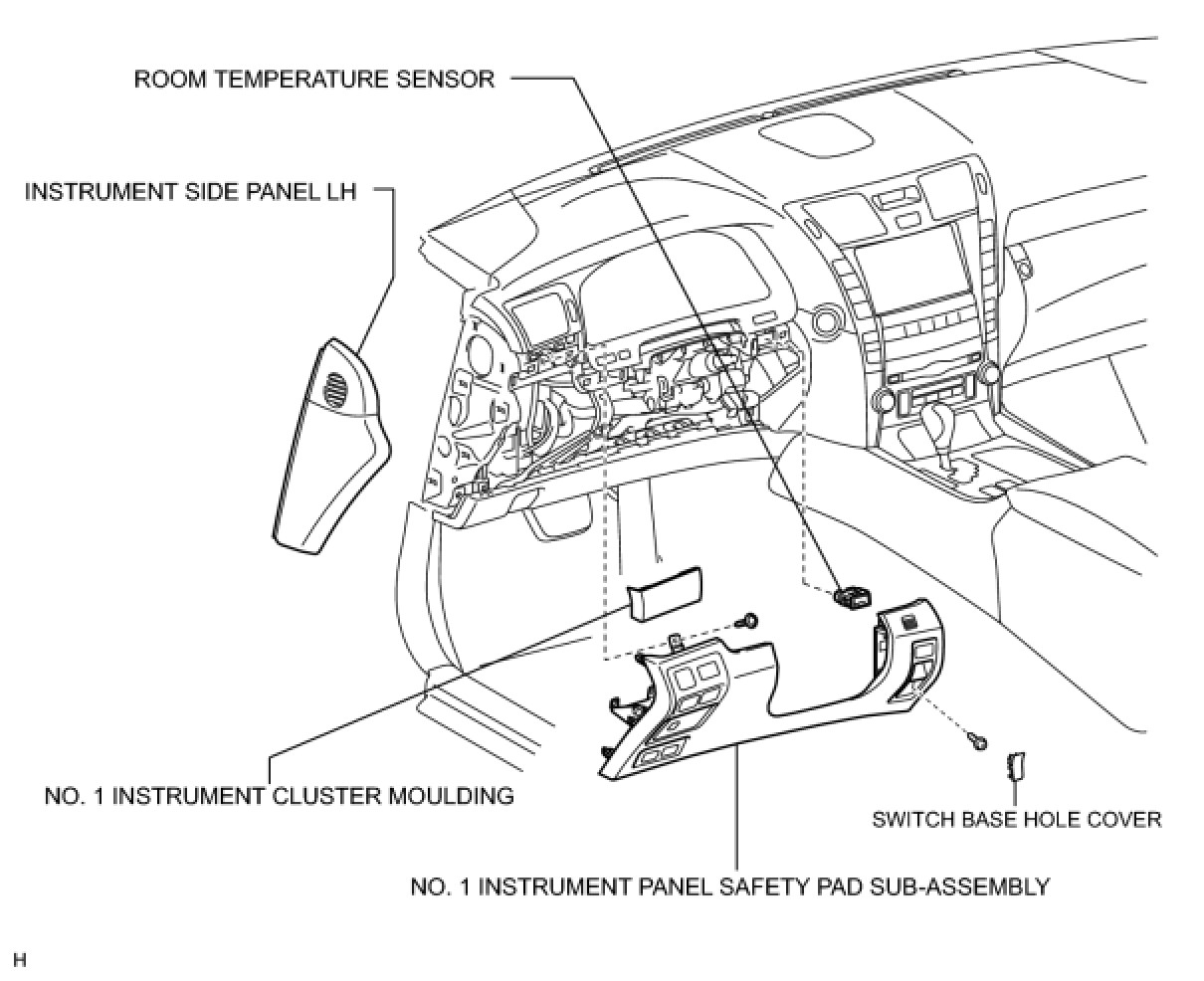 ROOM TEMPERATURE SENSOR

INSTRUMENT SIDE PANEL LH

NO. 1 INSTRUMENT CLUSTER MOULDING

SWITCH BASE HOLE COVER

NO. 1 INSTRUMENT PANEL SAFETY PAD SUB-ASSEMBLY

H