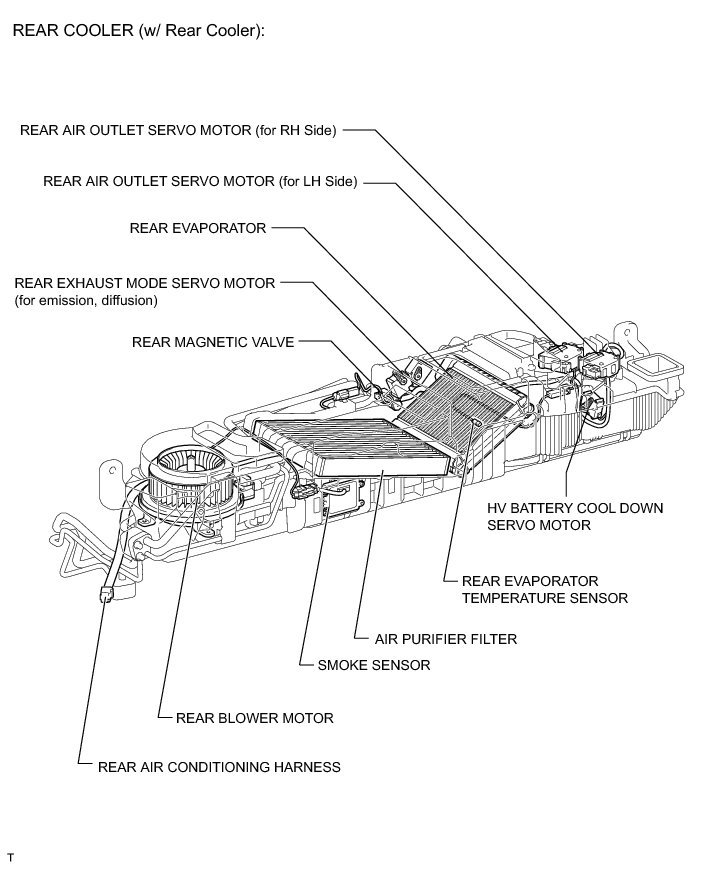 REAR COOLER (w/ Rear Cooler):

REAR AIR OUTLET SERVO MOTOR (for RH Side)

REAR AIR OUTLET SERVO MOTOR (for LH Side)

REAR EVAPORATOR

REAR EXHAUST MODE SERVO MOTOR (for emission, diffusion)

REAR MAGNETIC VALVE

HV BATTERY COOL DOWN SERVO MOTOR

REAR EVAPORATOR TEMPERATURE SENSOR

AIR PURIFIER FILTER

SMOKE SENSOR

REAR BLOWER MOTOR

REAR AIR CONDITIONING HARNESS

T