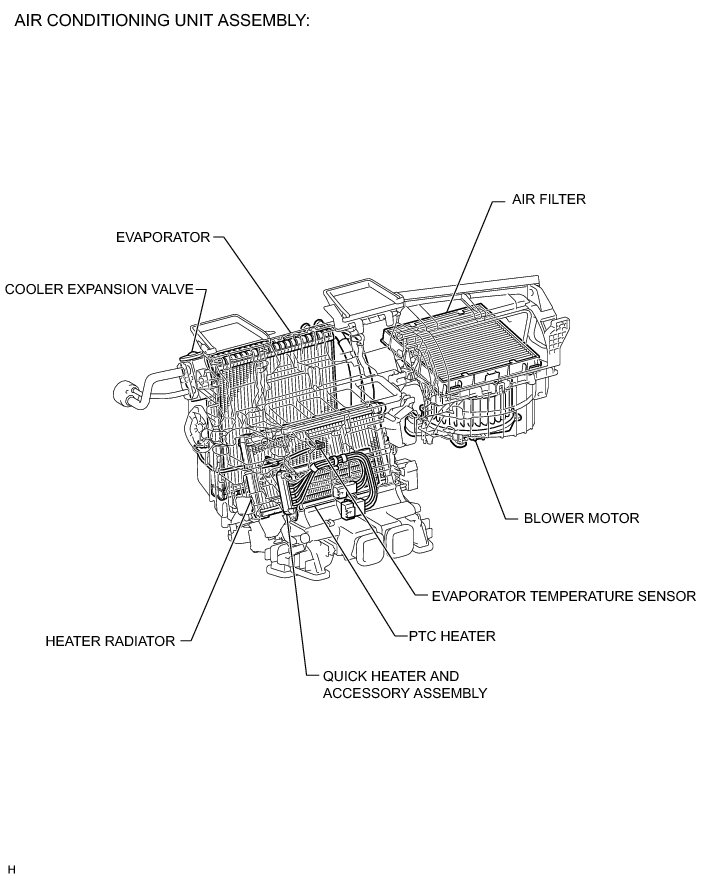 AIR CONDITIONING UNIT ASSEMBLY:

AIR FILTER

EVAPORATOR

COOLER EXPANSION VALVE

BLOWER MOTOR

EVAPORATOR TEMPERATURE SENSOR

HEATER RADIATOR

PTC HEATER

QUICK HEATER AND ACCESSORY ASSEMBLY

H