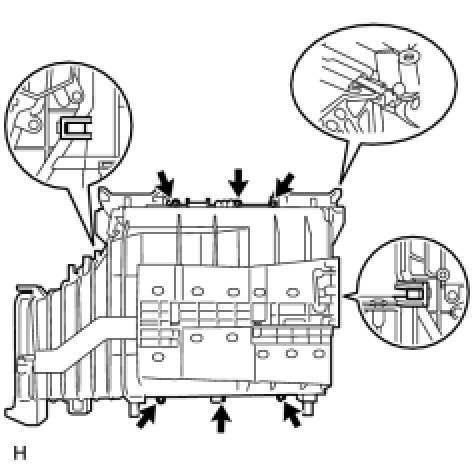 H