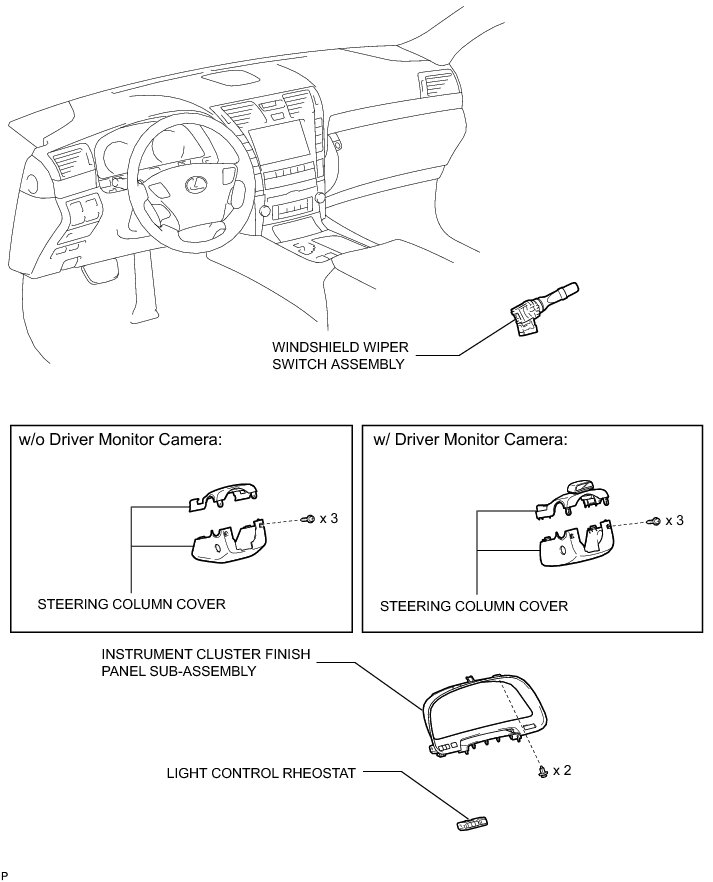 WINDSHIELD WIPER SWITCH ASSEMBLY

w/o Driver Monitor Camera:

x 3

STEERING COLUMN COVER

w/ Driver Monitor Camera:

x 3

STEERING COLUMN COVER

INSTRUMENT CLUSTER FINISH PANEL SUB-ASSEMBLY

x 2

LIGHT CONTROL RHEOSTAT

P