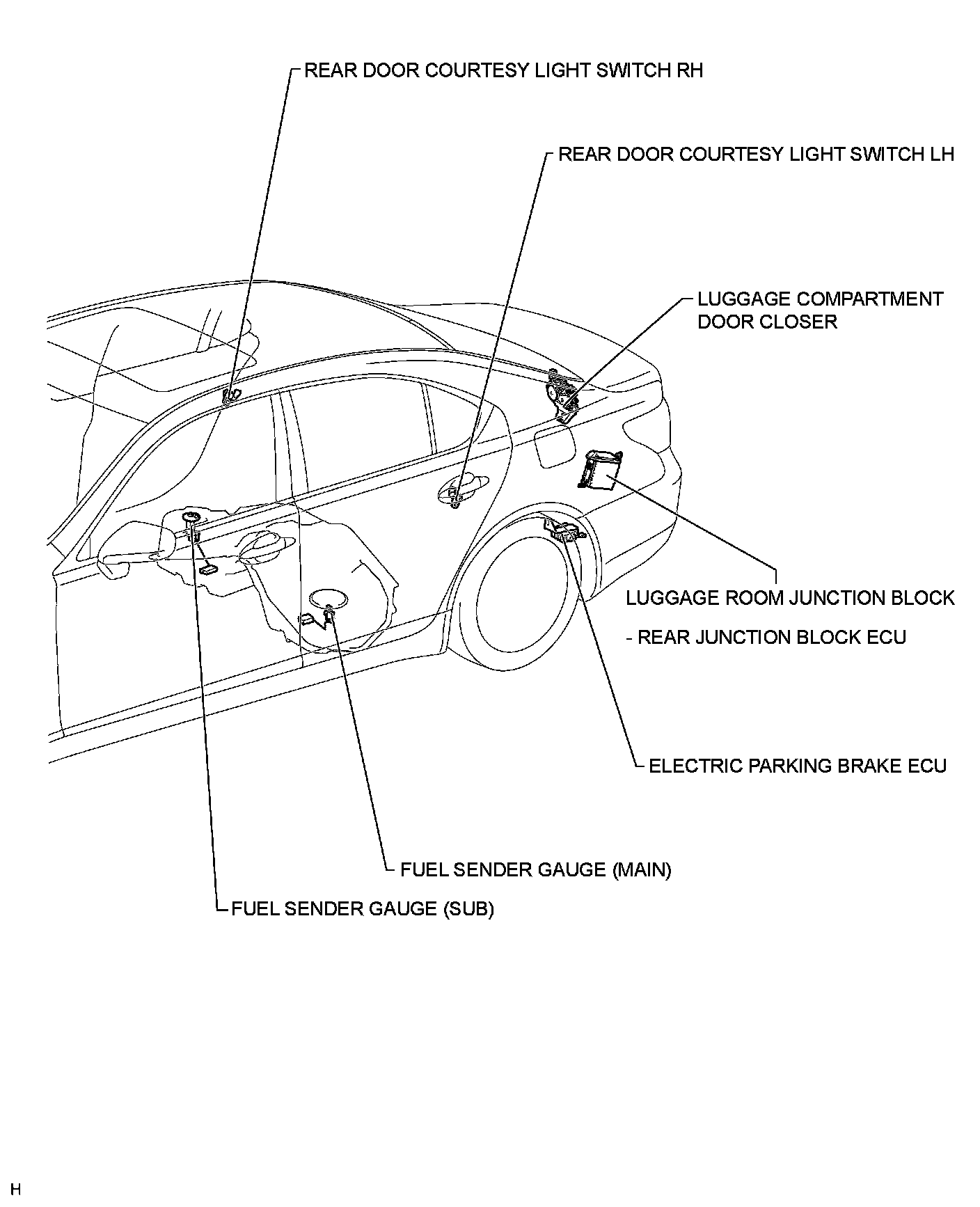 REAR DOOR COURTESY LIGHT SWITCH RH

REAR DOOR COURTESY LIGHT SWITCH LH

LUGGAGE COMPARTMENT DOOR CLOSER

LUGGAGE ROOM JUNCTION BLOCK

- REAR JUNCTION BLOCK ECU

ELECTRIC PARKING BRAKE ECU

FUEL SENDER GAUGE (MAIN)

FUEL SENDER GAUGE (SUB)

H