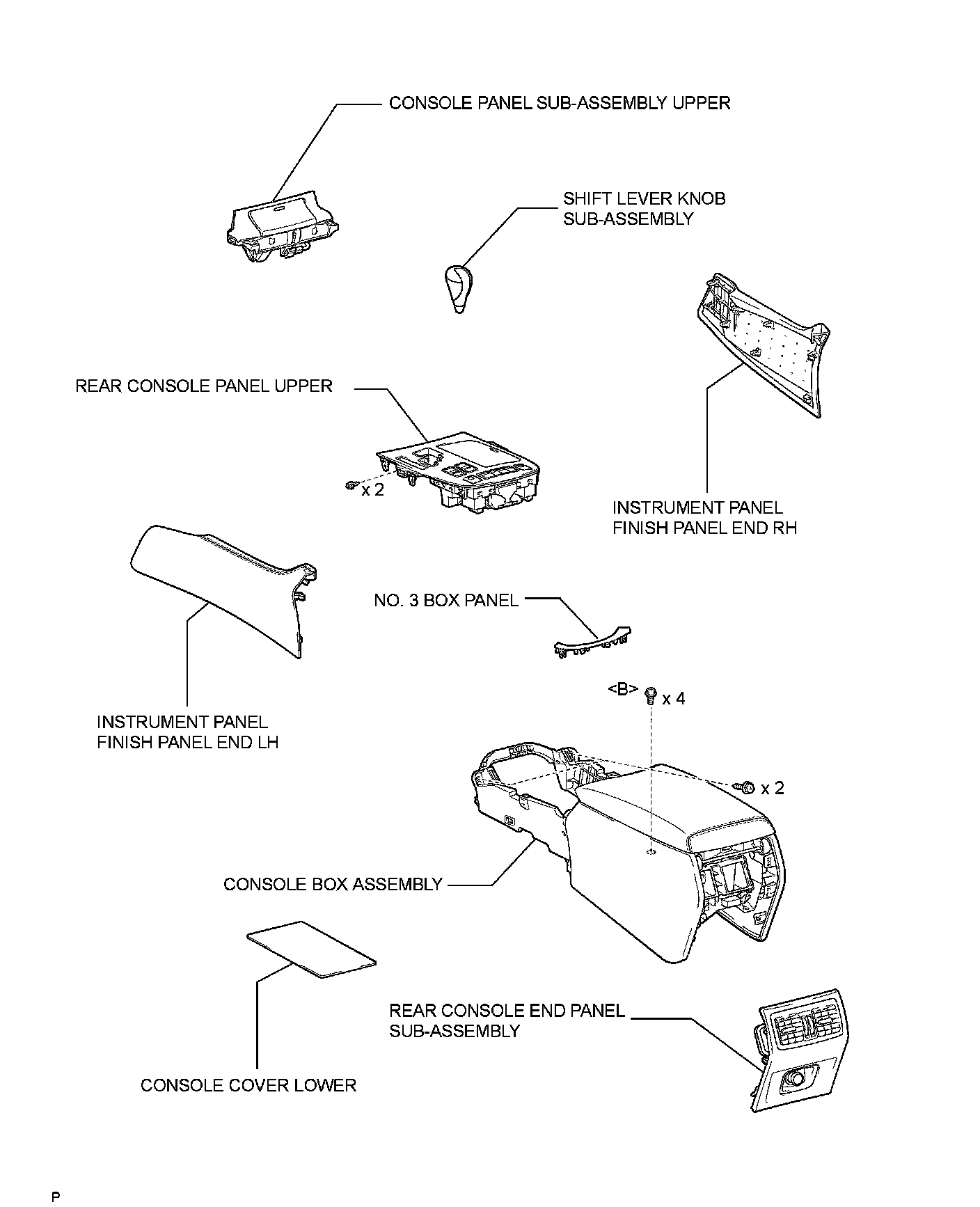 CONSOLE PANEL SUB-ASSEMBLY UPPER

SHIFT LEVER KNOB SUB-ASSEMBLY

REAR CONSOLE PANEL UPPER

x 2

INSTRUMENT PANEL FINISH PANEL END RH

NO. 3 BOX PANEL

INSTRUMENT PANEL FINISH PANEL END LH

<B>

x 4

x 2

CONSOLE BOX ASSEMBLY

REAR CONSOLE END PANEL SUB-ASSEMBLY

CONSOLE COVER LOWER

P