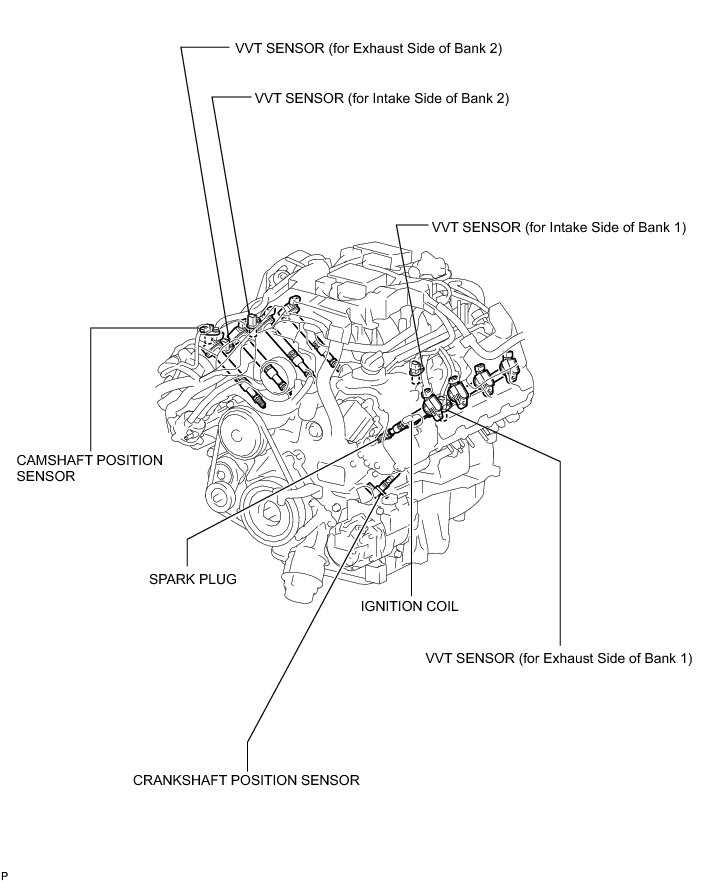 VVT SENSOR (for Exhaust Side of Bank 2)

VVT SENSOR (for Intake Side of Bank 2)

VVT SENSOR (for Intake Side of Bank 1)

CAMSHAFT POSITION SENSOR

SPARK PLUG

IGNITION COIL

VVT SENSOR (for Exhaust Side of Bank 1)

CRANKSHAFT POSITION SENSOR

P