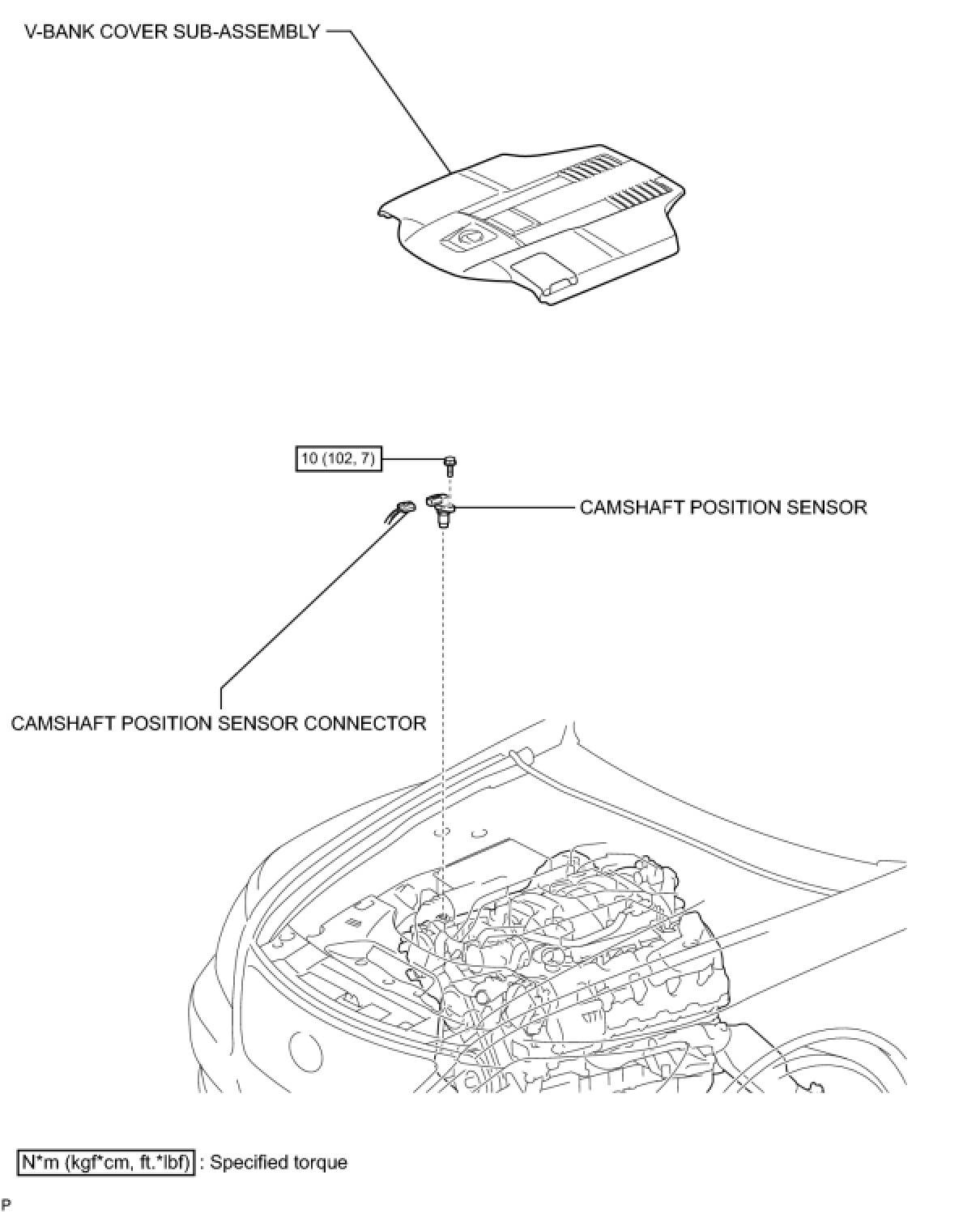 V-BANK COVER SUB-ASSEMBLY

10 (102, 7)

CAMSHAFT POSITION SENSOR

CAMSHAFT POSITION SENSOR CONNECTOR

N*m (kgf*cm, ft.*lbf) : Specified torque

P