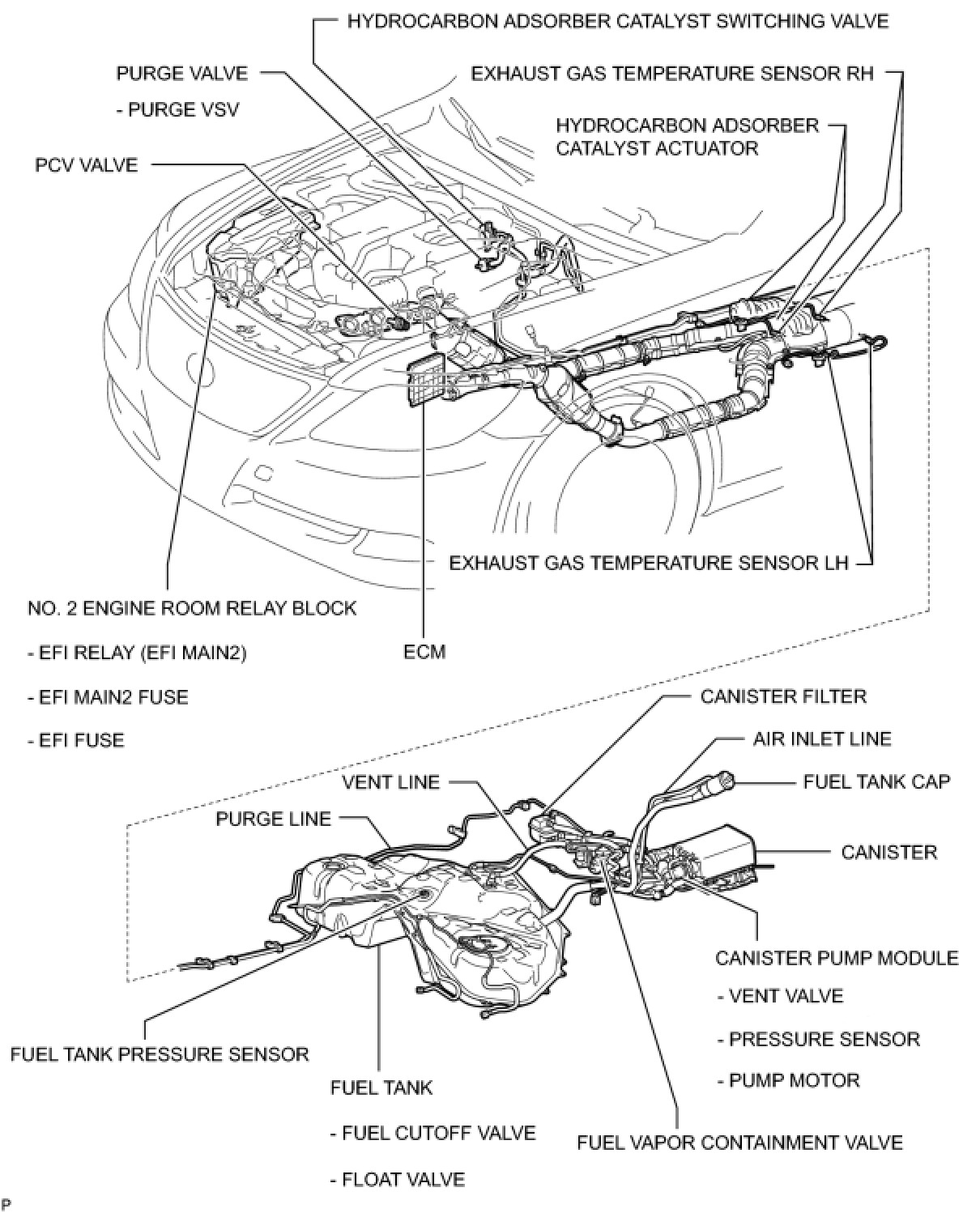 HYDROCARBON ADSORBER CATALYST SWITCHING VALVE

PURGE VALVE

- PURGE VSV

EXHAUST GAS TEMPERATURE SENSOR RH

HYDROCARBON ADSORBER CATALYST ACTUATOR

PCV VALVE

EXHAUST GAS TEMPERATURE SENSOR LH

NO. 2 ENGINE ROOM RELAY BLOCK

- EFI RELAY (EFI MAIN2)

- EFI MAIN2 FUSE

- EFI FUSE

ECM

CANISTER FILTER

AIR INLET LINE

VENT LINE

FUEL TANK CAP

PURGE LINE

CANISTER

CANISTER PUMP MODULE

- VENT VALVE

- PRESSURE SENSOR

- PUMP MOTOR

FUEL TANK PRESSURE SENSOR

FUEL TANK

- FUEL CUTOFF VALVE

- FLOAT VALVE

FUEL VAPOR CONTAINMENT VALVE

P