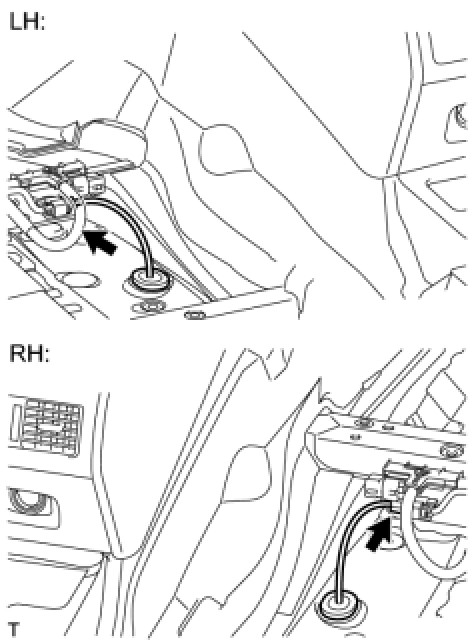 LH:

RH:

T