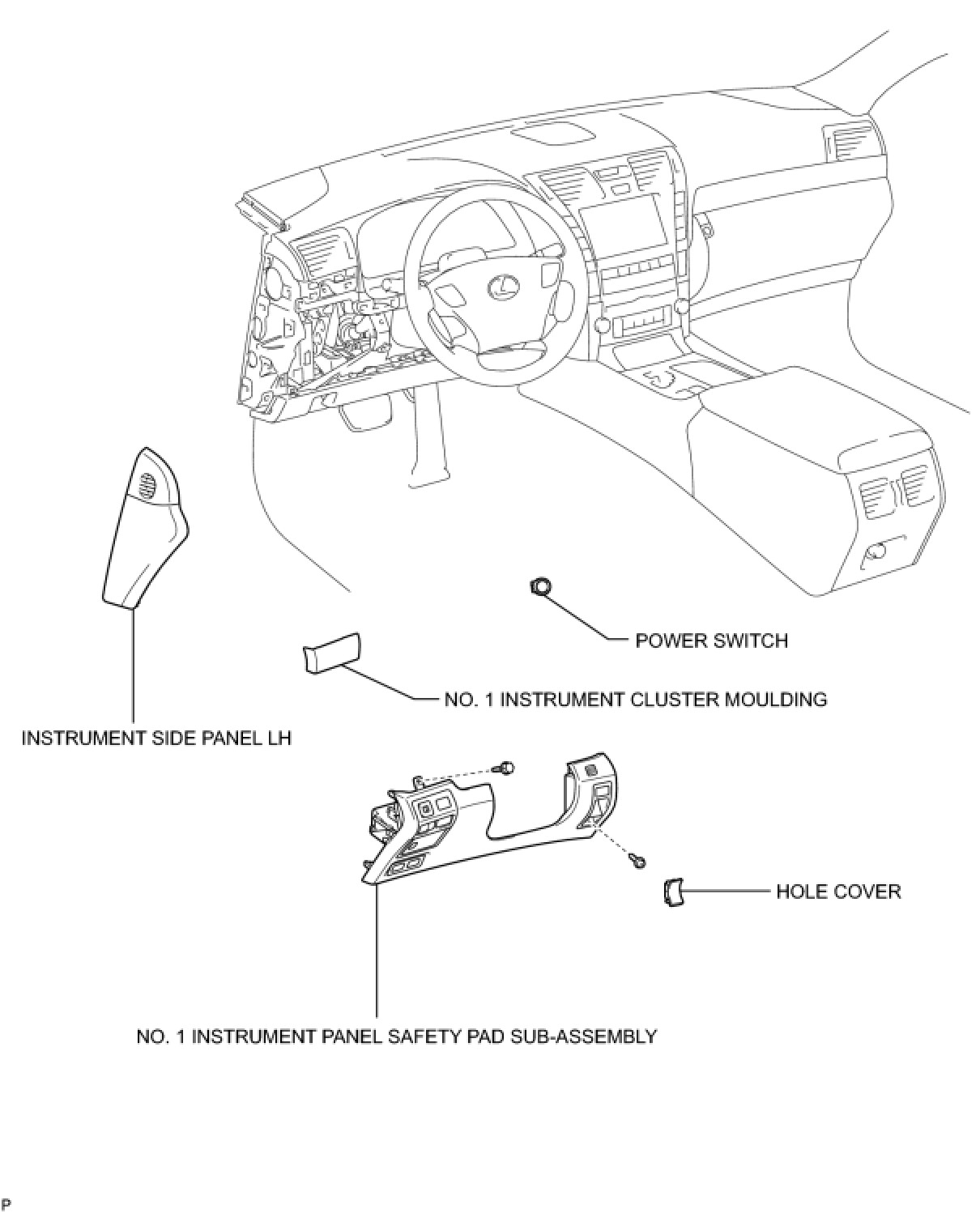 POWER SWITCH

NO. 1 INSTRUMENT CLUSTER MOULDING

INSTRUMENT SIDE PANEL LH

HOLE COVER

NO. 1 INSTRUMENT PANEL SAFETY PAD SUB-ASSEMBLY

P