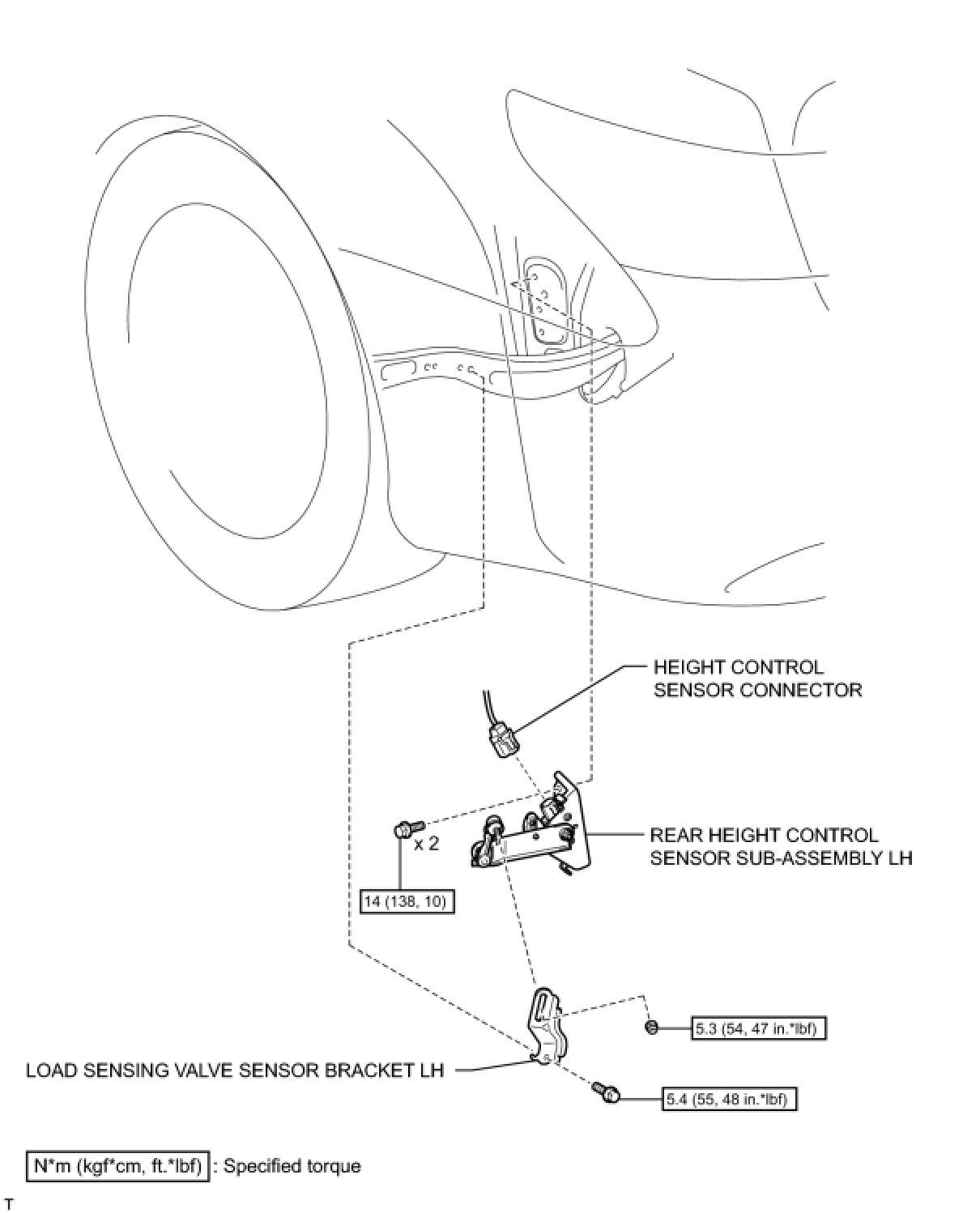 HEIGHT CONTROL SENSOR CONNECTOR

x 2

REAR HEIGHT CONTROL SENSOR SUB-ASSEMBLY LH

14 (138, 10)

5.3 (54, 47 in.*lbf)

LOAD SENSING VALVE SENSOR BRACKET LH

5.4 (55, 48 in.*lbf)

N*m (kgf*cm, ft.*lbf) : Specified torque

T