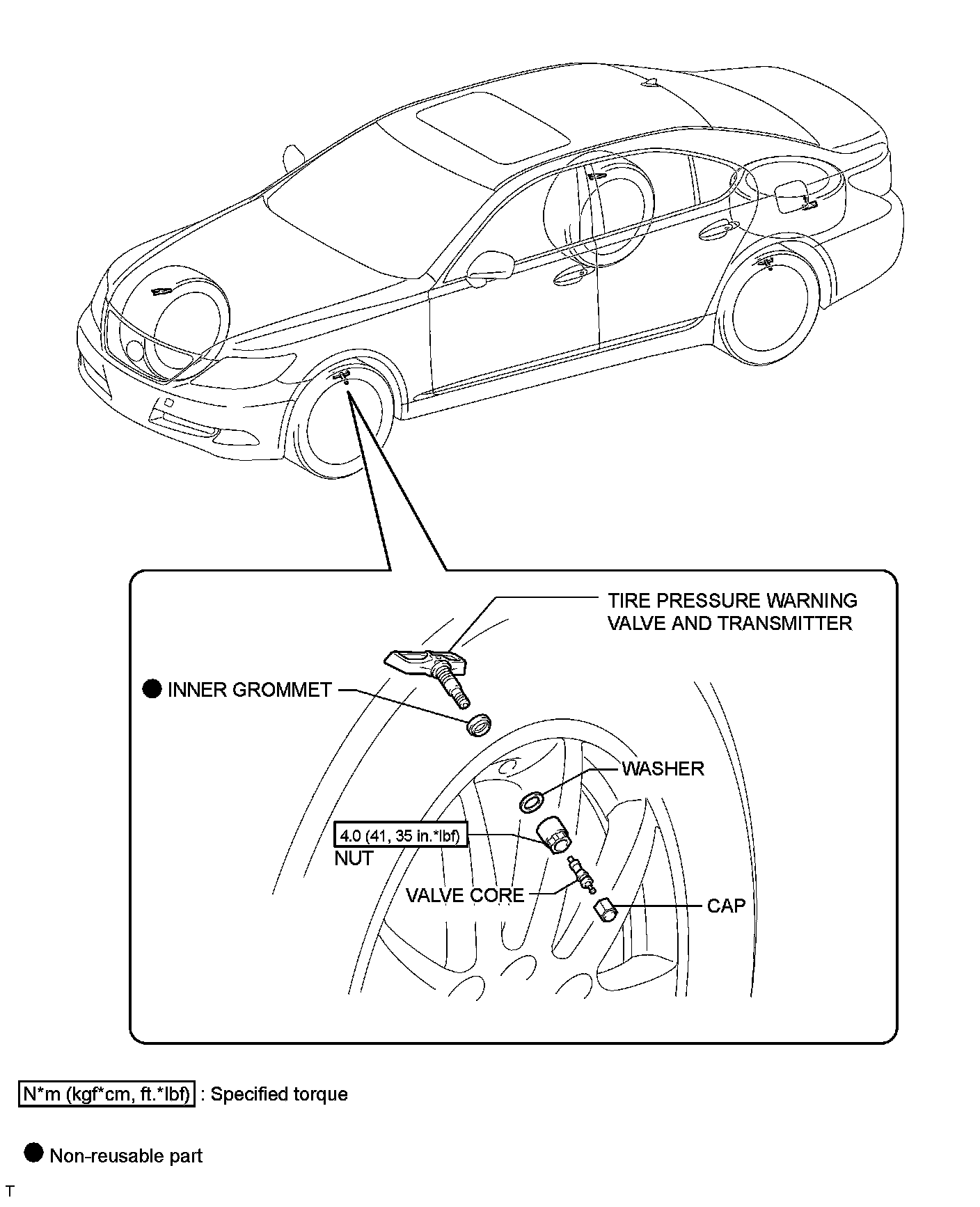 TIRE PRESSURE WARNING VALVE AND TRANSMITTER

● INNER GROMMET

WASHER

4.0 (41, 35 in.*lbf)

NUT

VALVE CORE

CAP

N*m (kgf*cm, ft.*lbf) : Specified torque

● Non-reusable part

T