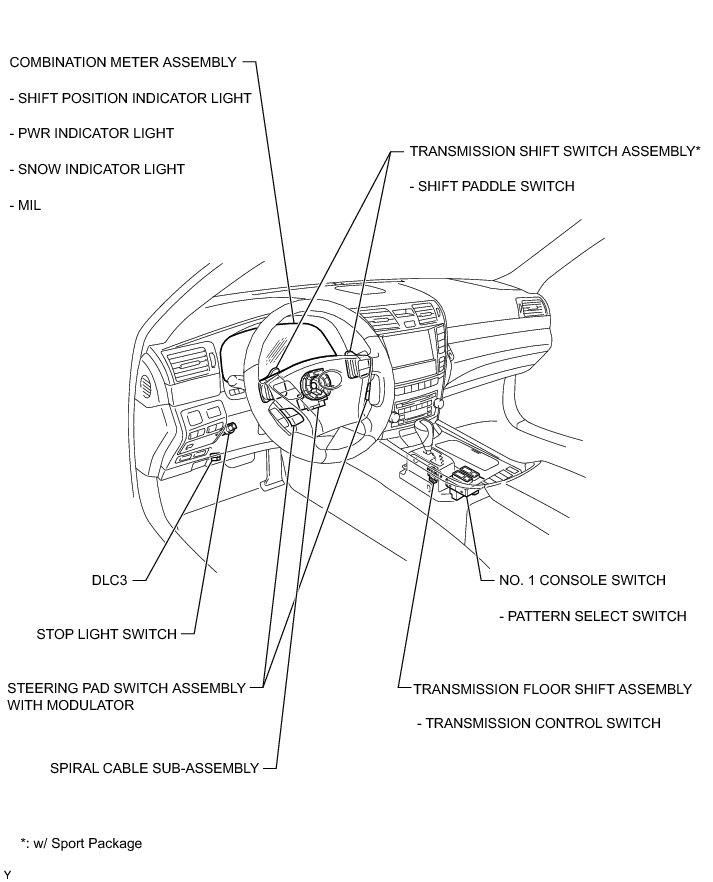 COMBINATION METER ASSEMBLY

- SHIFT POSITION INDICATOR LIGHT

- PWR INDICATOR LIGHT

- SNOW INDICATOR LIGHT

- MIL

TRANSMISSION SHIFT SWITCH ASSEMBLY*

- SHIFT PADDLE SWITCH

DLC3

STOP LIGHT SWITCH

STEERING PAD SWITCH ASSEMBLY WITH MODULATOR

SPIRAL CABLE SUB-ASSEMBLY

NO. 1 CONSOLE SWITCH

- PATTERN SELECT SWITCH

TRANSMISSION FLOOR SHIFT ASSEMBLY

- TRANSMISSION CONTROL SWITCH

*: w/ Sport Package

Y