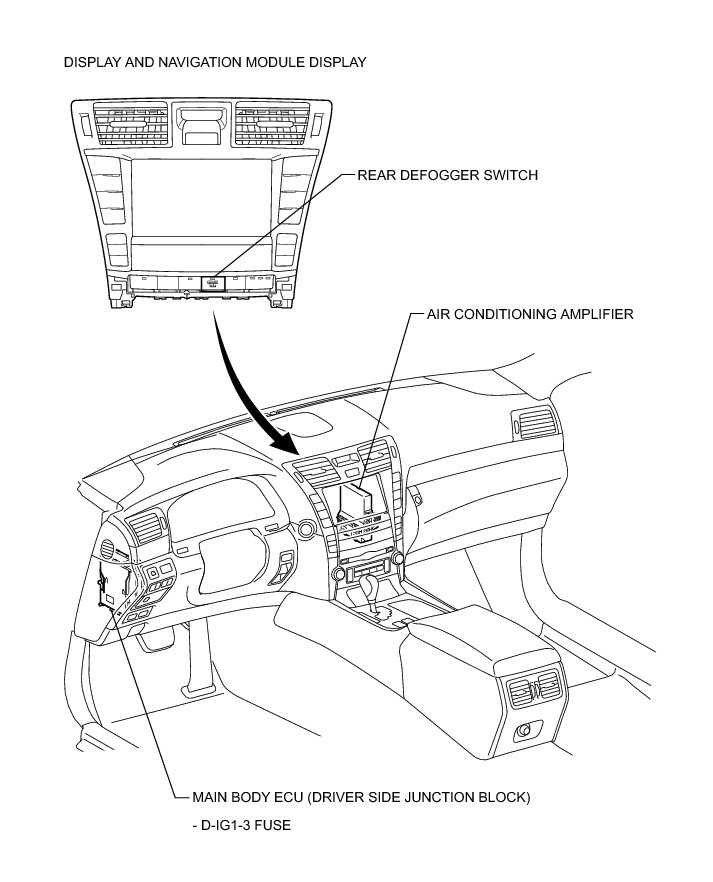 DISPLAY AND NAVIGATION MODULE DISPLAY

REAR DEFOGGER SWITCH

AIR CONDITIONING AMPLIFIER

MAIN BODY ECU (DRIVER SIDE JUNCTION BLOCK)

- D-IG1-3 FUSE