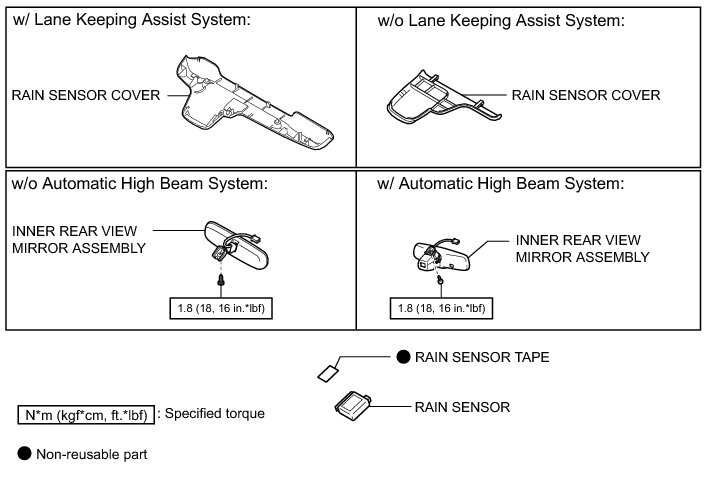 w/ Lane Keeping Assist System:

RAIN SENSOR COVER

w/o Lane Keeping Assist System:

RAIN SENSOR COVER

w/o Automatic High Beam System:

INNER REAR VIEW MIRROR ASSEMBLY

1.8 (18, 16 in.*lbf)

w/ Automatic High Beam System:

INNER REAR VIEW MIRROR ASSEMBLY

1.8 (18, 16 in.*lbf)

● RAIN SENSOR TAPE

RAIN SENSOR

N*m (kgf*cm, ft.*lbf) : Specified torque

● Non-reusable part