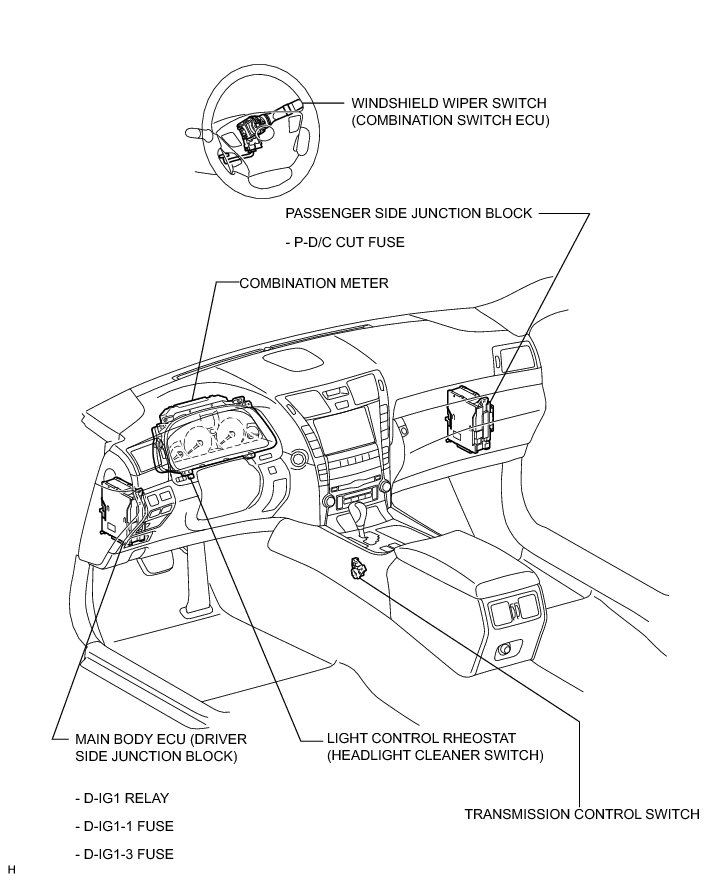 WINDSHIELD WIPER SWITCH (COMBINATION SWITCH ECU)

PASSENGER SIDE JUNCTION BLOCK

- P-D/C CUT FUSE

COMBINATION METER

MAIN BODY ECU (DRIVER SIDE JUNCTION BLOCK)

- D-IG1 RELAY

- D-IG1-1 FUSE

- D-IG1-3 FUSE

LIGHT CONTROL RHEOSTAT (HEADLIGHT CLEANER SWITCH)

TRANSMISSION CONTROL SWITCH

H