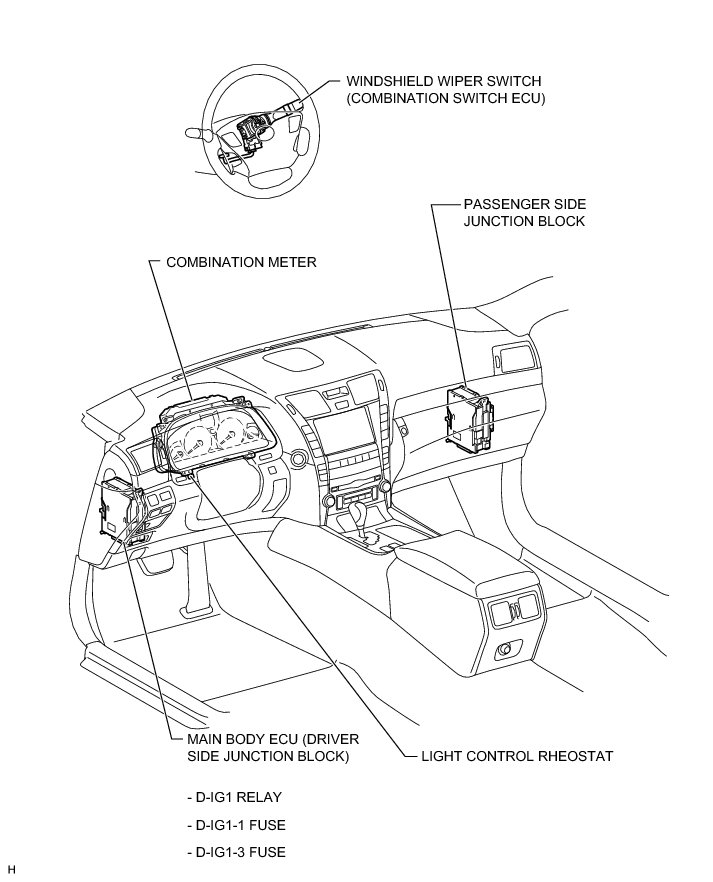 WINDSHIELD WIPER SWITCH (COMBINATION SWITCH ECU)

PASSENGER SIDE JUNCTION BLOCK

COMBINATION METER

MAIN BODY ECU (DRIVER SIDE JUNCTION BLOCK)

LIGHT CONTROL RHEOSTAT

- D-IG1 RELAY

- D-IG1-1 FUSE

- D-IG1-3 FUSE

H