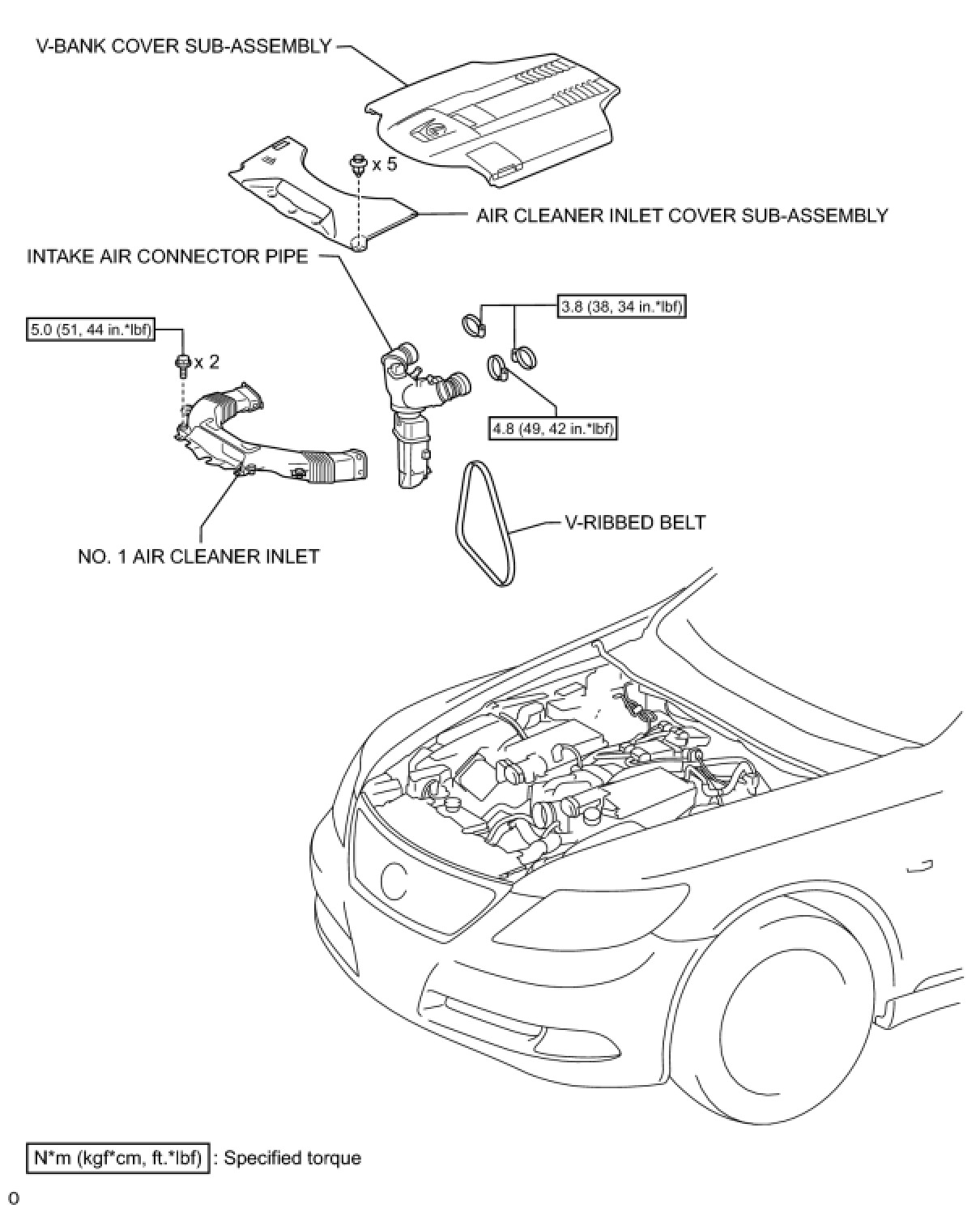 V-BANK COVER SUB-ASSEMBLY

x 5

AIR CLEANER INLET COVER SUB-ASSEMBLY

INTAKE AIR CONNECTOR PIPE

3.8 (38, 34 in.*lbf)

5.0 (51, 44 in.*lbf)

x 2

4.8 (49, 42 in.*lbf)

V-RIBBED BELT

NO. 1 AIR CLEANER INLET

N*m (kgf*cm, ft.*lbf) : Specified torque

0