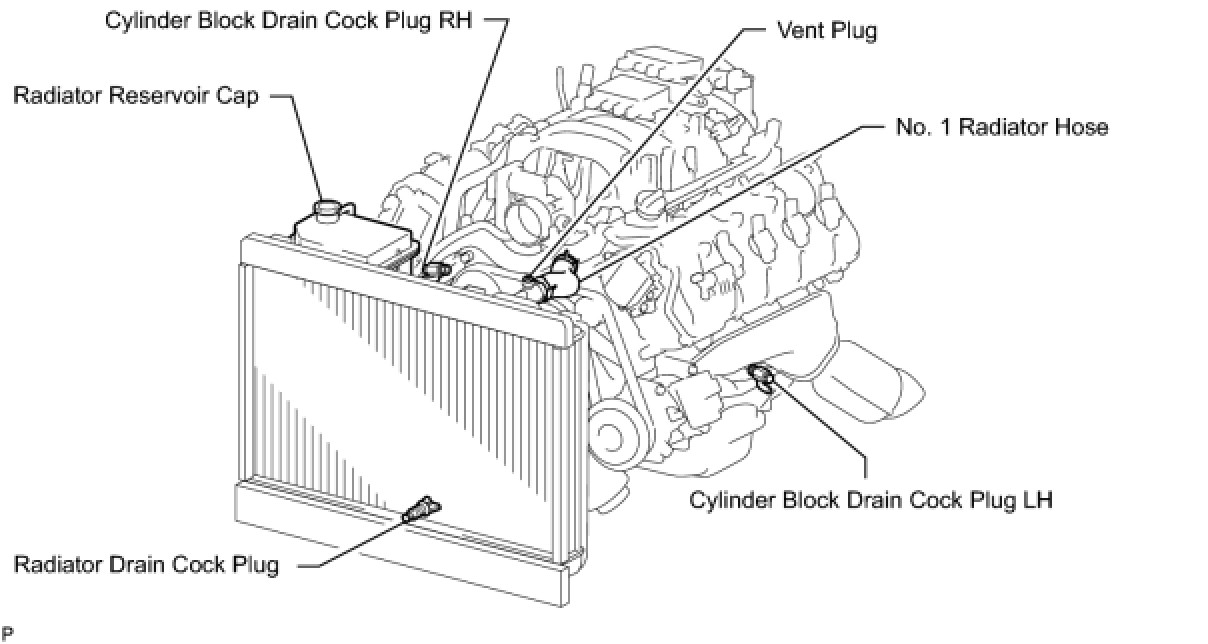 Cylinder Block Drain Cock Plug RH

Vent Plug

Radiator Reservoir Cap

No. 1 Radiator Hose

Cylinder Block Drain Cock Plug LH

Radiator Drain Cock Plug

P