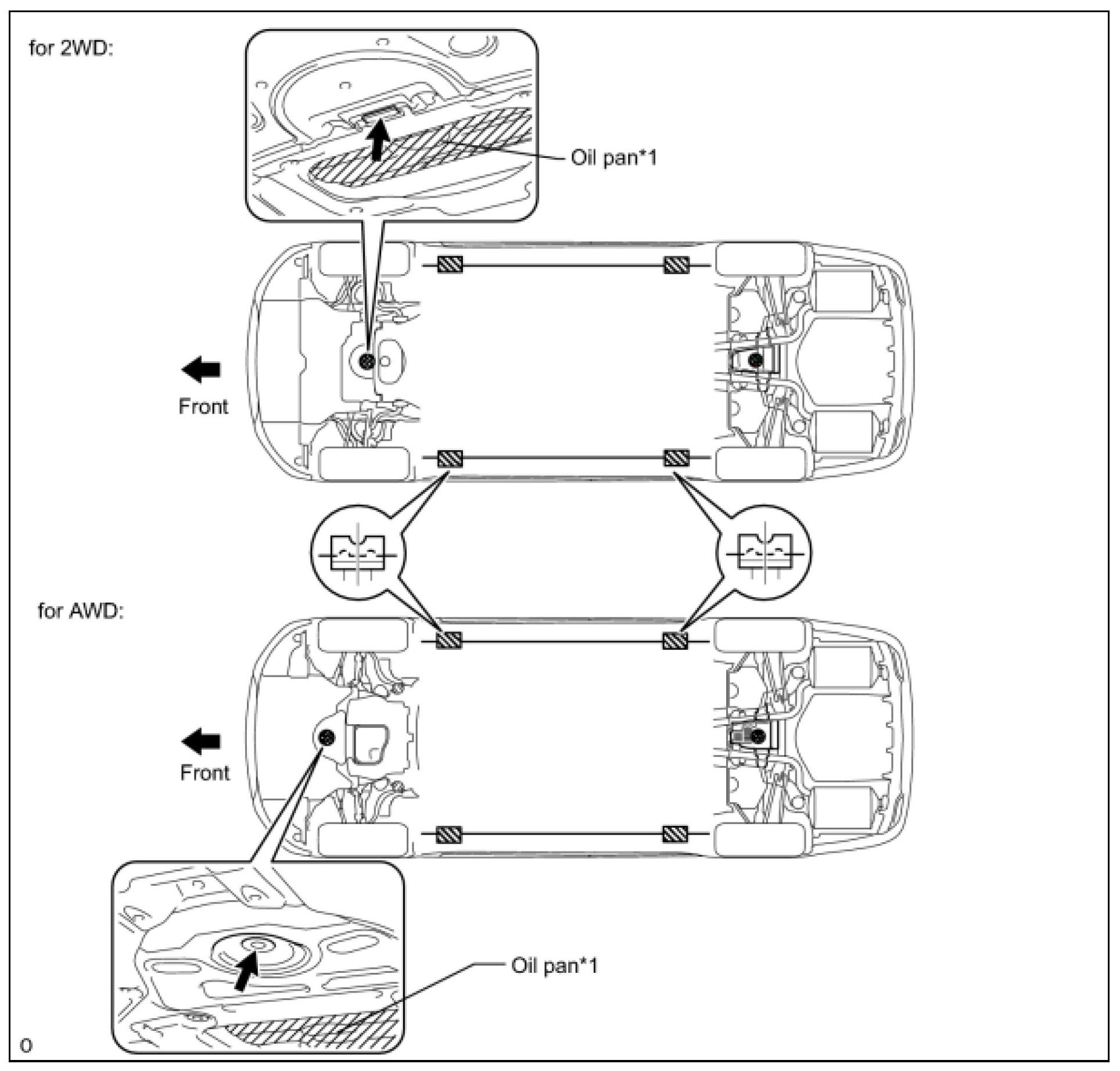 for 2WD:

Oil pan*1

Front

for AWD:

Front

Oil pan*1

0