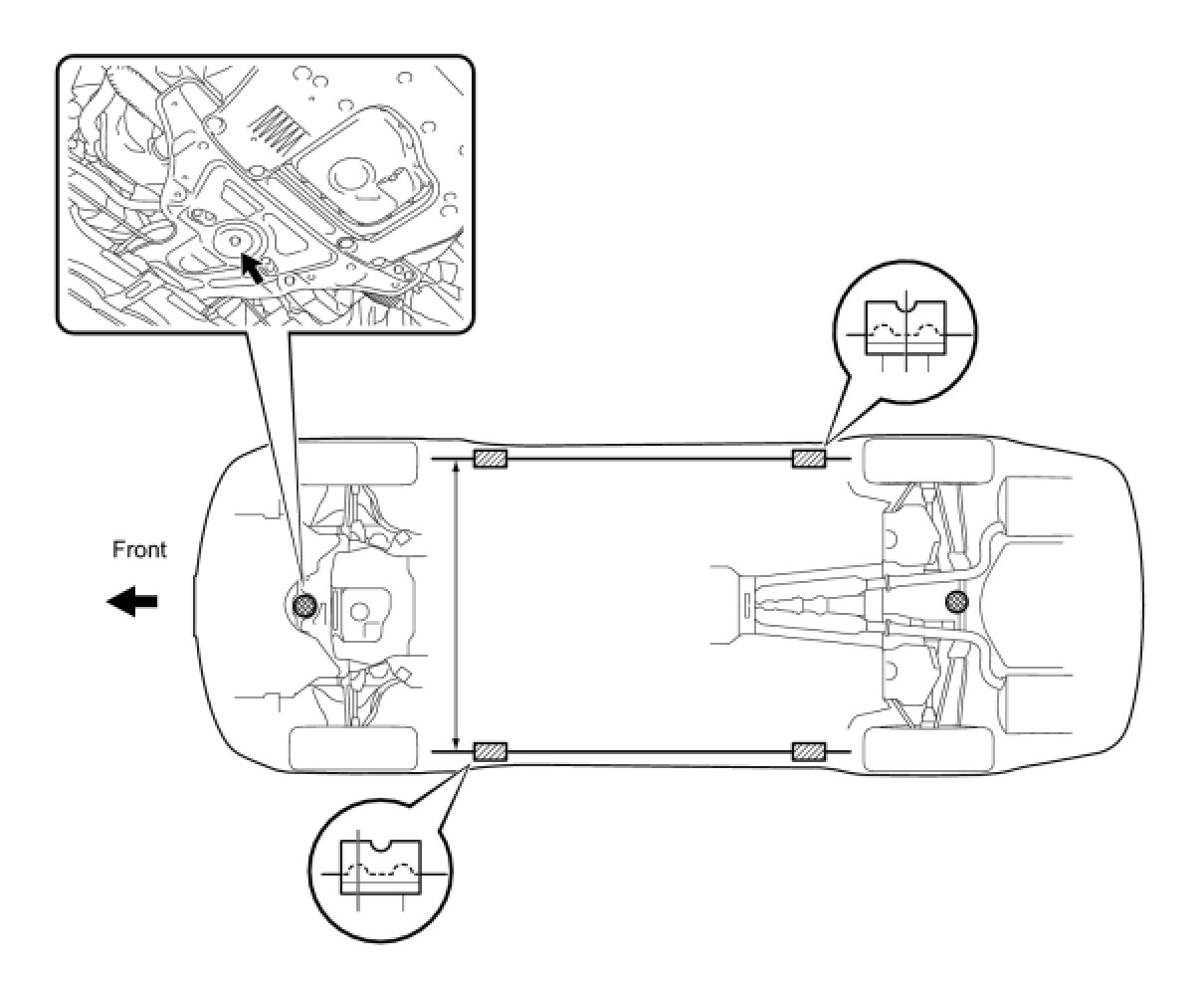 Front