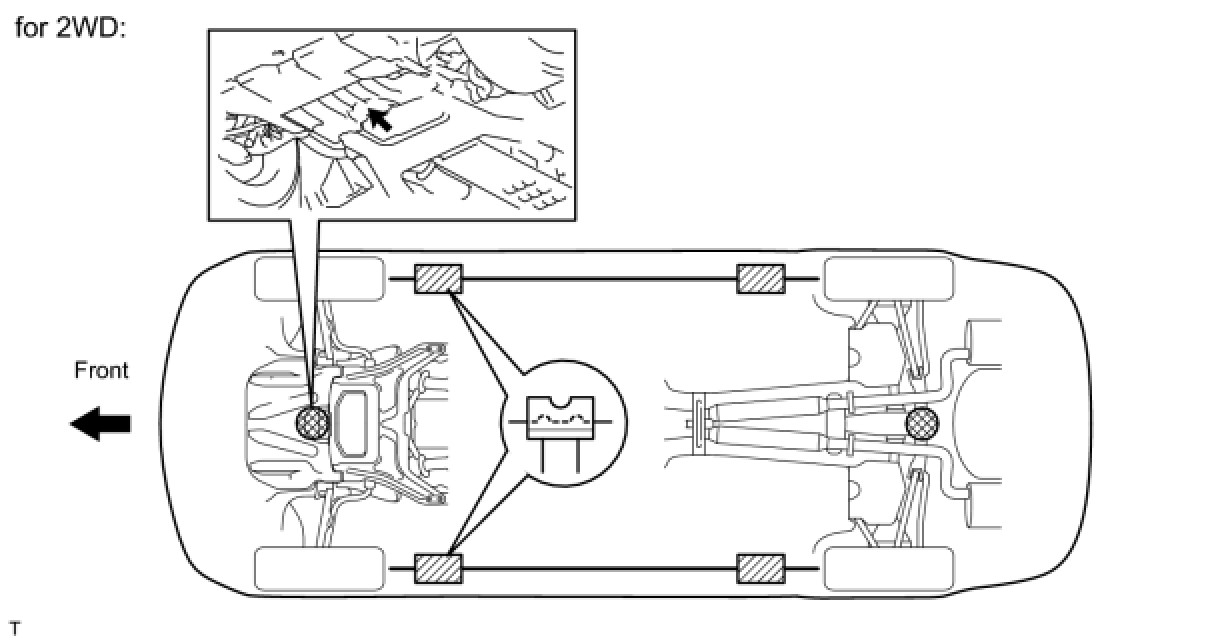 for 2WD:

Front

T