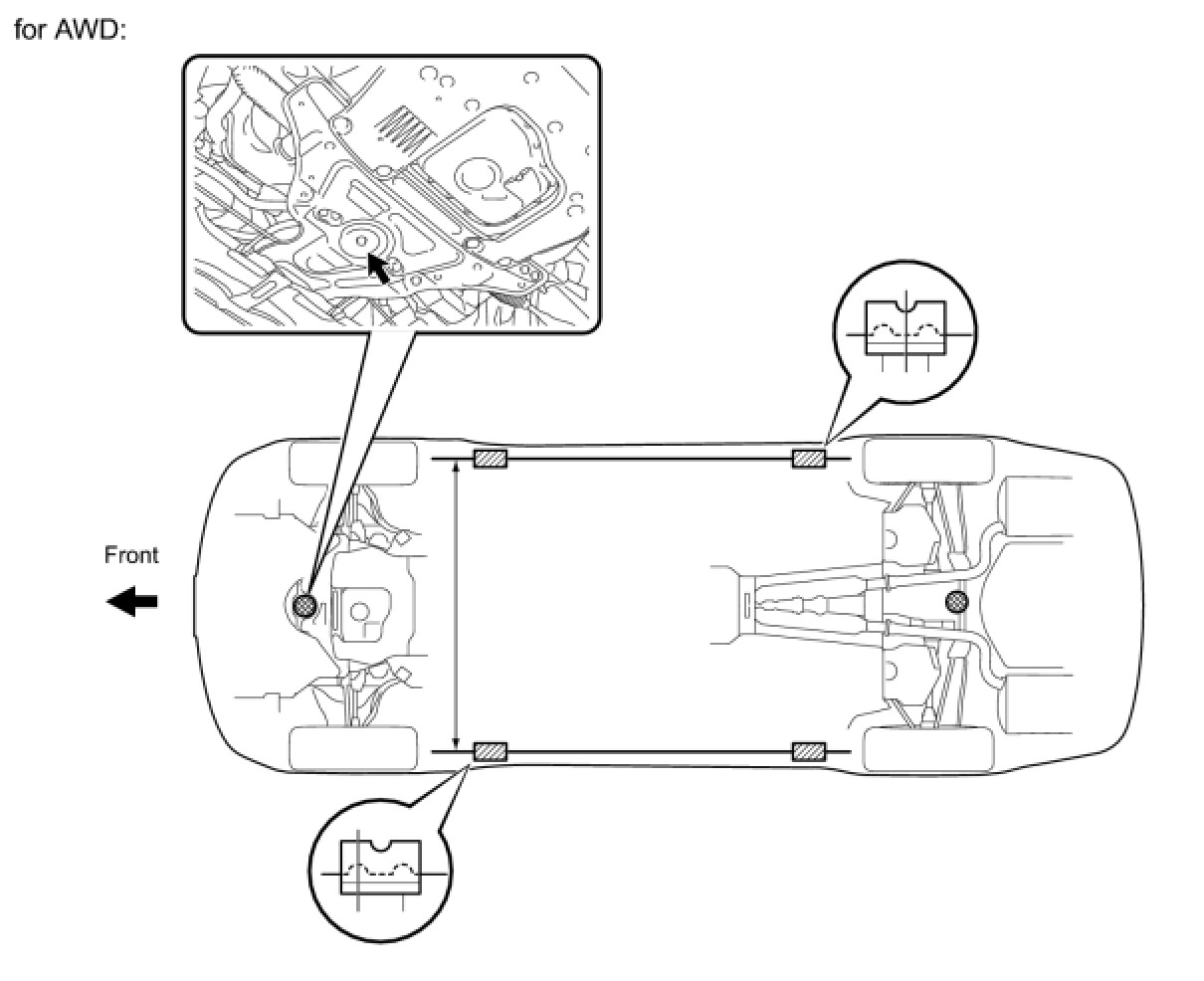 for AWD:

Front