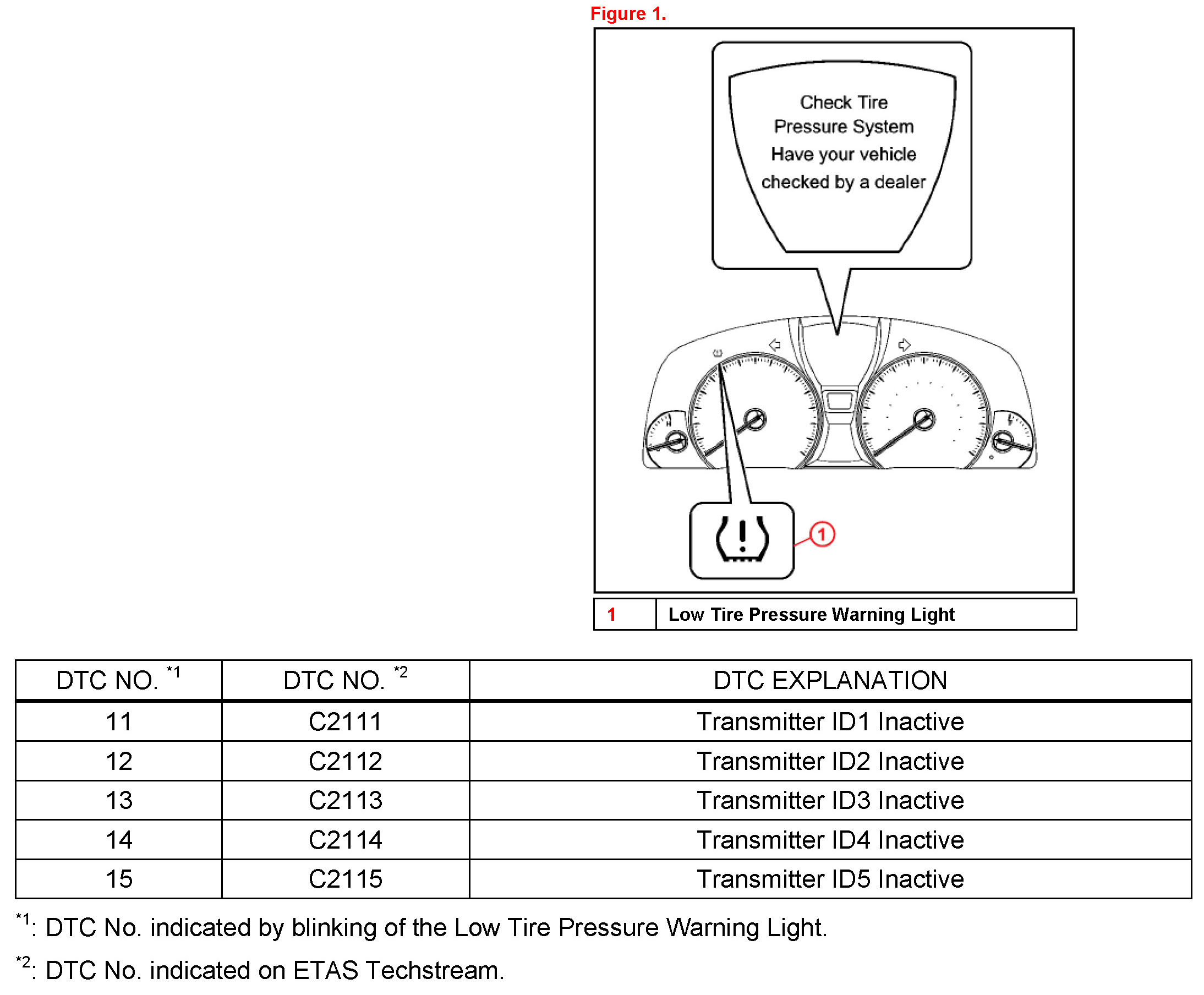 Figure 1.

Check Tire Pressure System Have your vehicle checked by a dealer

1

| 1 | Low Tire Pressure Warning Light |
|---|---|

| DTC NO. $^{*1}$ | DTC NO. $^{*2}$ | DTC EXPLANATION |
|---|---|---|
| 11 | C2111 | Transmitter ID1 Inactive |
| 12 | C2112 | Transmitter ID2 Inactive |
| 13 | C2113 | Transmitter ID3 Inactive |
| 14 | C2114 | Transmitter ID4 Inactive |
| 15 | C2115 | Transmitter ID5 Inactive |

$^{*1}$: DTC No. indicated by blinking of the Low Tire Pressure Warning Light.

$^{*2}$: DTC No. indicated on ETAS Techstream.