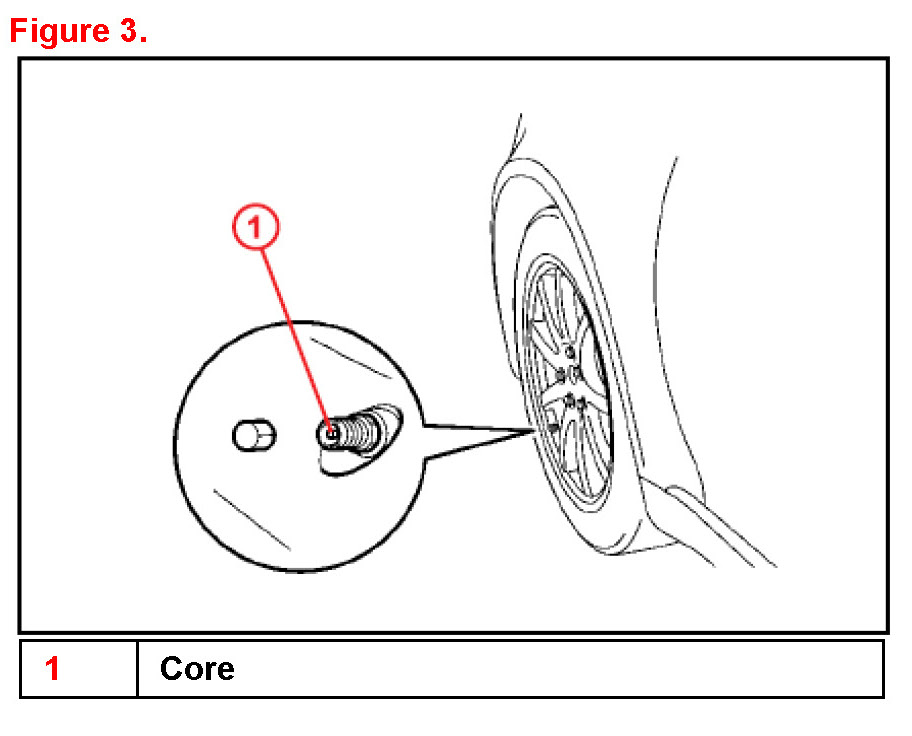 Figure 3.

1

| 1 | Core |
|---|---|