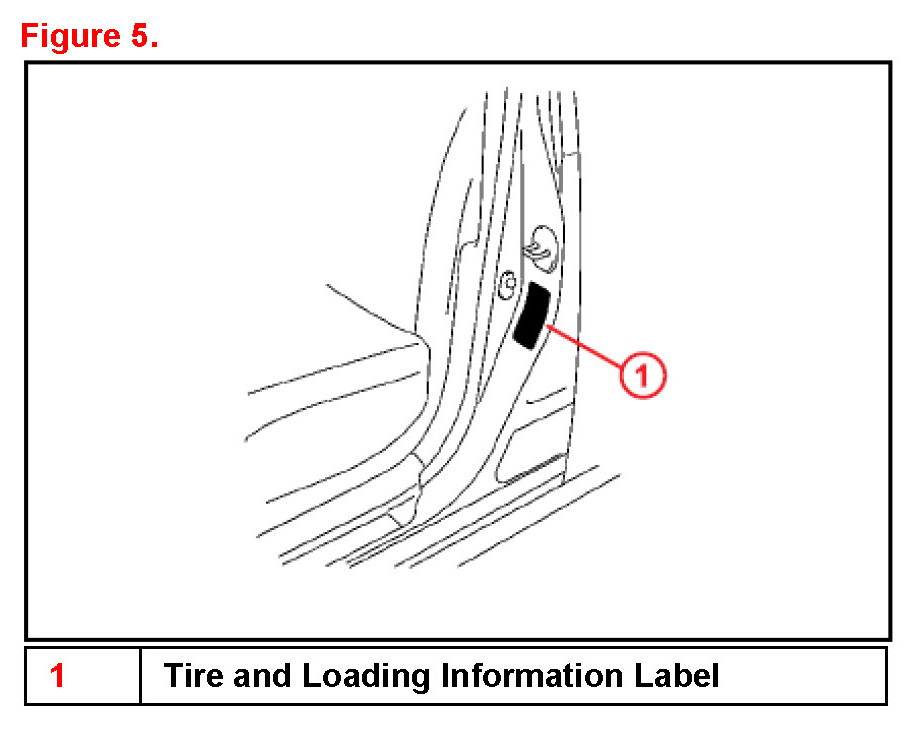 Figure 5.

1

| 1 | Tire and Loading Information Label |
|---|---|