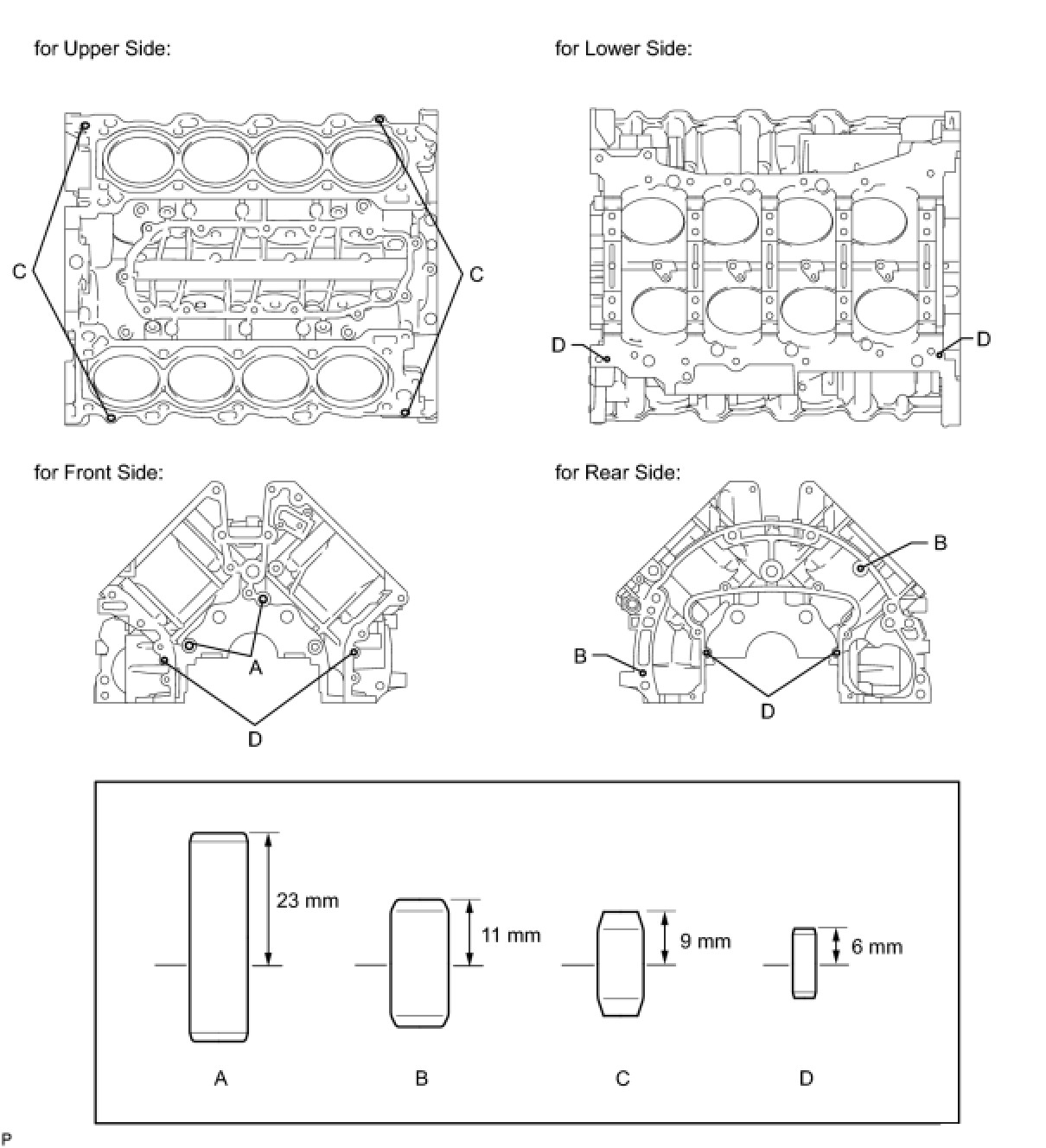 for Upper Side:

C

C

for Lower Side:

D

D

for Front Side:

A

D

for Rear Side:

B

B

D

23 mm

11 mm

9 mm

6 mm

A

B

C

D

P