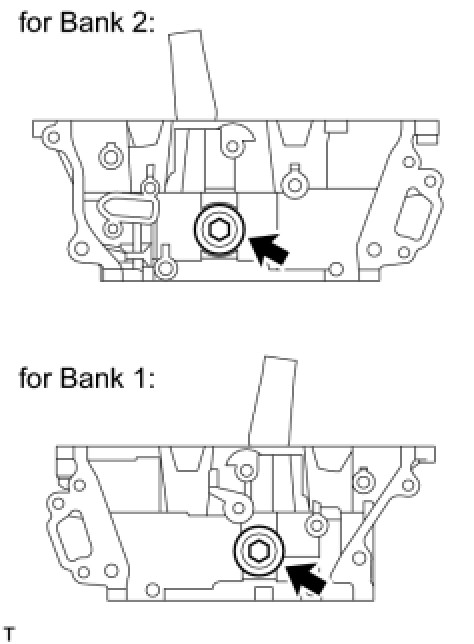 for Bank 2:

for Bank 1:

T