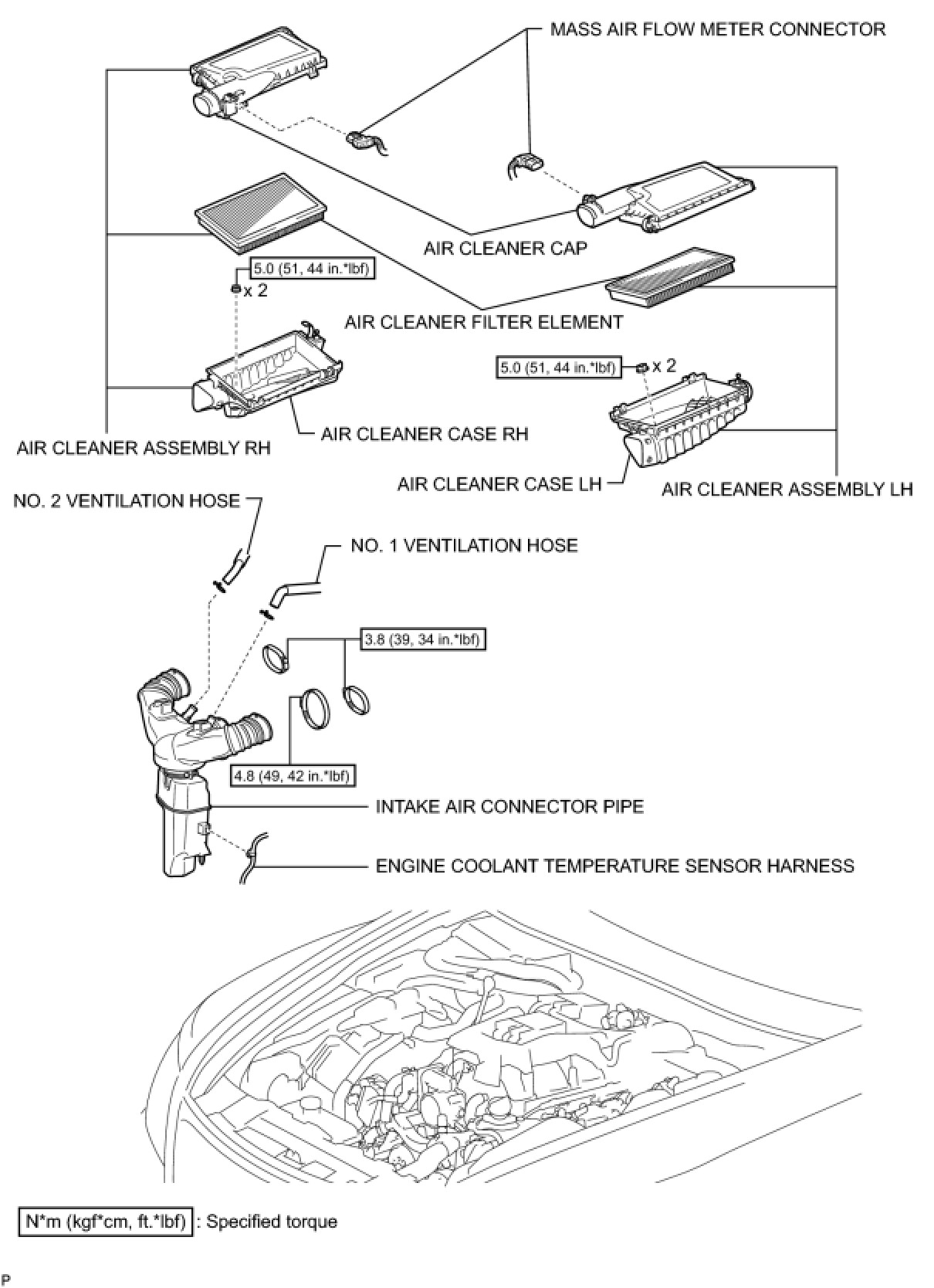 MASS AIR FLOW METER CONNECTOR

AIR CLEANER CAP

5.0 (51, 44 in.*lbf)

x 2

AIR CLEANER FILTER ELEMENT

5.0 (51, 44 in.*lbf)

x 2

AIR CLEANER CASE RH

AIR CLEANER ASSEMBLY RH

AIR CLEANER CASE LH

AIR CLEANER ASSEMBLY LH

NO. 2 VENTILATION HOSE

NO. 1 VENTILATION HOSE

3.8 (39, 34 in.*lbf)

4.8 (49, 42 in.*lbf)

INTAKE AIR CONNECTOR PIPE

ENGINE COOLANT TEMPERATURE SENSOR HARNESS

N*m (kgf*cm, ft.*lbf) : Specified torque

P