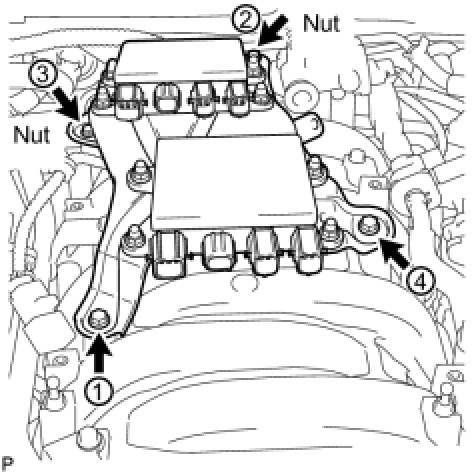 2 Nut
3
Nut
4
1
P