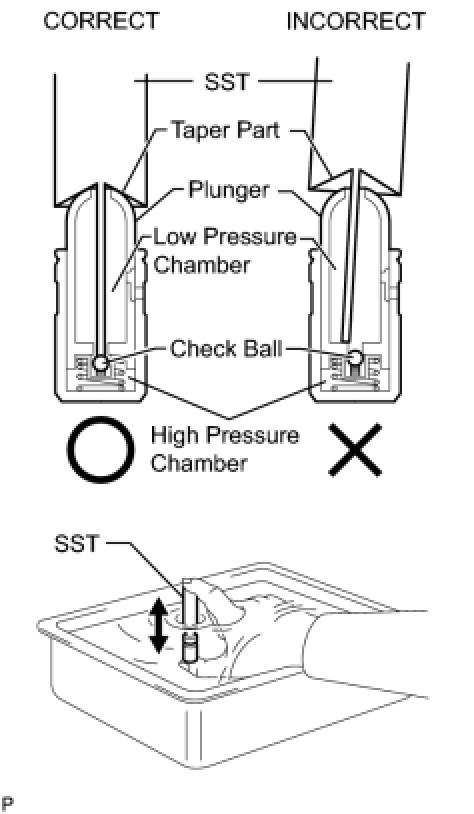 CORRECT

INCORRECT

SST

Taper Part

Plunger

Low Pressure Chamber

Check Ball

High Pressure Chamber

SST

P