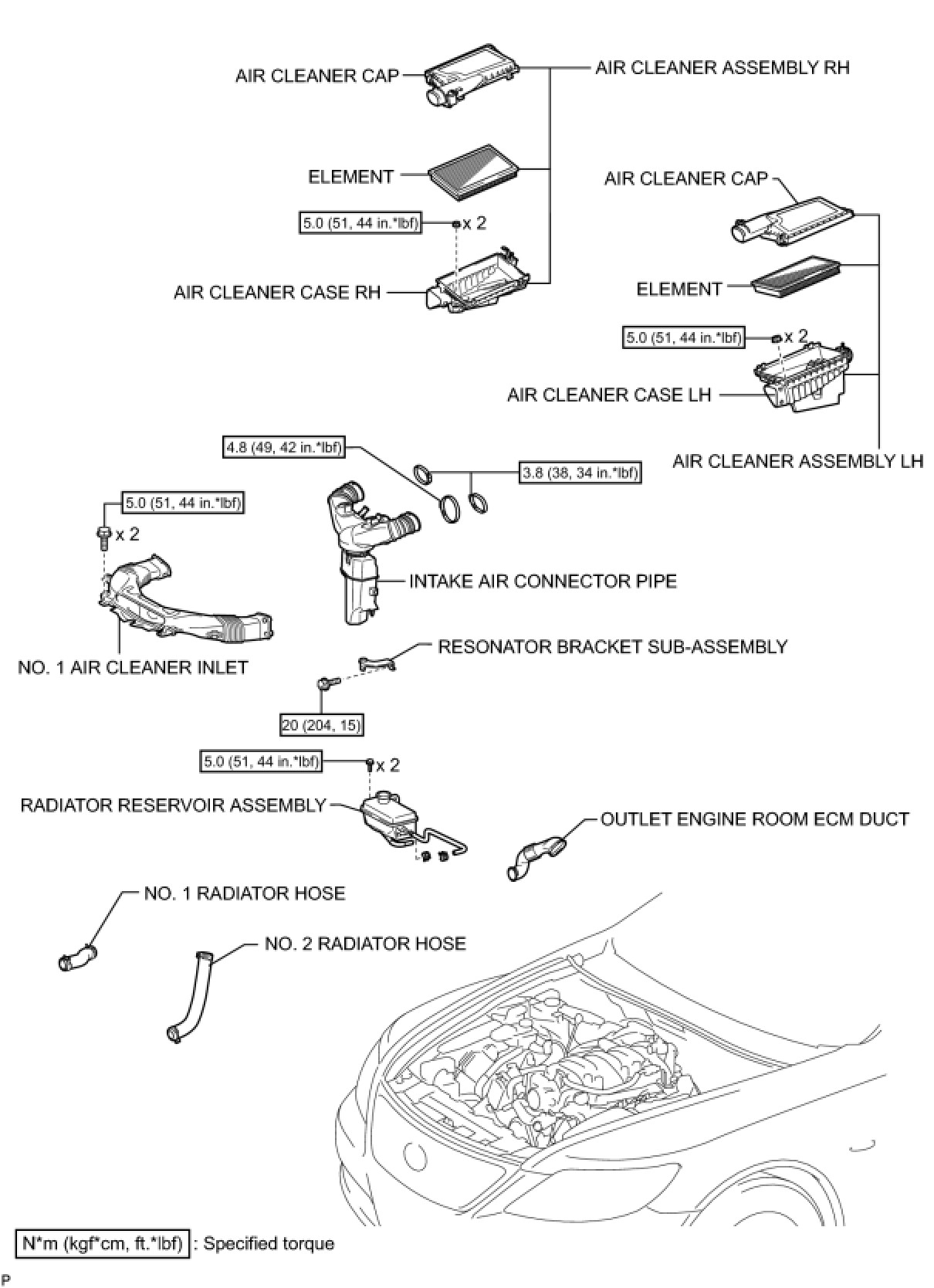 AIR CLEANER CAP

AIR CLEANER ASSEMBLY RH

ELEMENT

5.0 (51, 44 in.*lbf)

x 2

AIR CLEANER CASE RH

AIR CLEANER CAP

ELEMENT

5.0 (51, 44 in.*lbf)

x 2

AIR CLEANER CASE LH

AIR CLEANER ASSEMBLY LH

4.8 (49, 42 in.*lbf)

3.8 (38, 34 in.*lbf)

5.0 (51, 44 in.*lbf)

x 2

INTAKE AIR CONNECTOR PIPE

NO. 1 AIR CLEANER INLET

RESONATOR BRACKET SUB-ASSEMBLY

20 (204, 15)

5.0 (51, 44 in.*lbf)

x 2

RADIATOR RESERVOIR ASSEMBLY

OUTLET ENGINE ROOM ECM DUCT

NO. 1 RADIATOR HOSE

NO. 2 RADIATOR HOSE

N*m (kgf*cm, ft.*lbf) : Specified torque

P