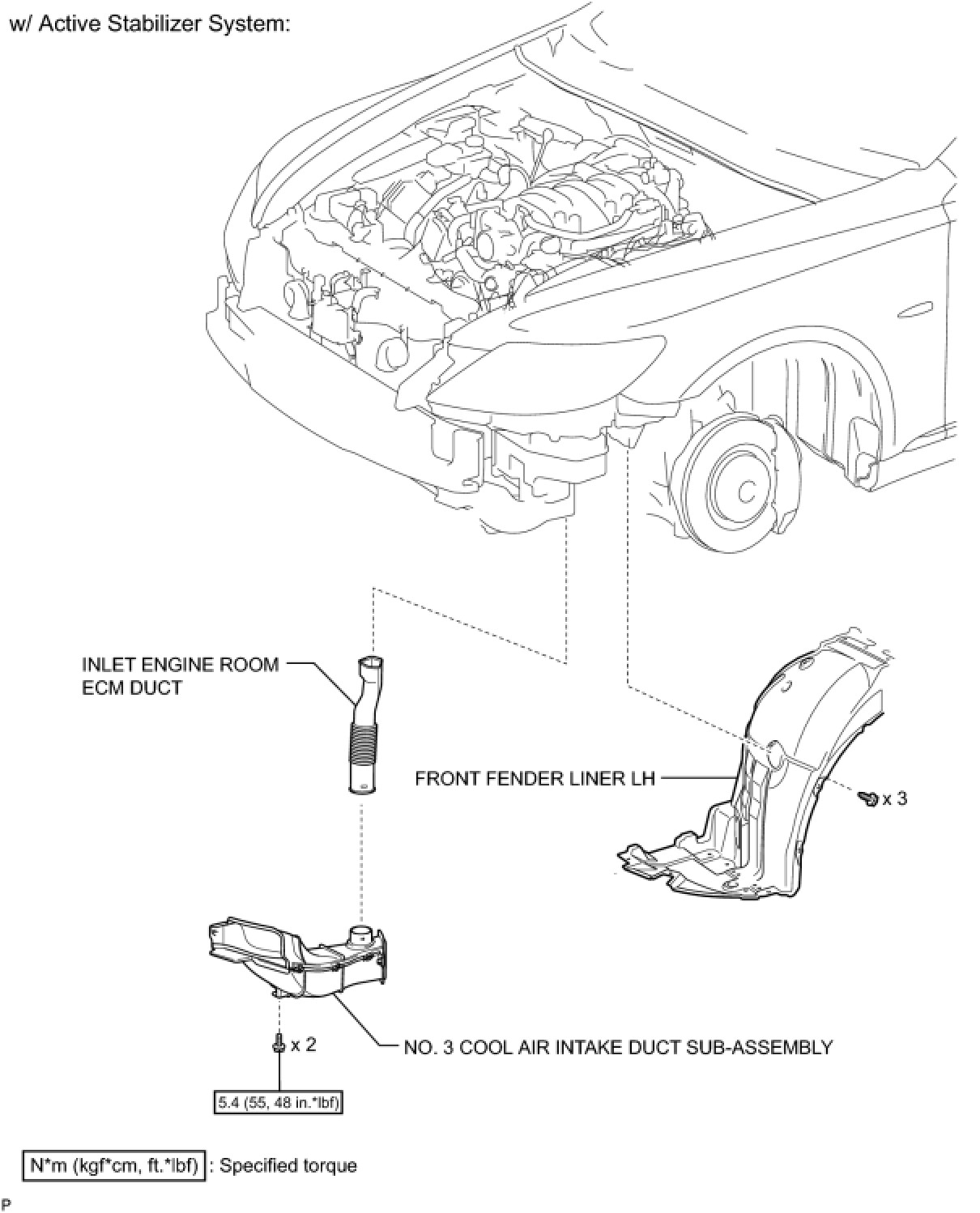 w/ Active Stabilizer System:

INLET ENGINE ROOM ECM DUCT

FRONT FENDER LINER LH

x 3

x 2

NO. 3 COOL AIR INTAKE DUCT SUB-ASSEMBLY

5.4 (55, 48 in.*lbf)

N*m (kgf*cm, ft.*lbf) : Specified torque

P