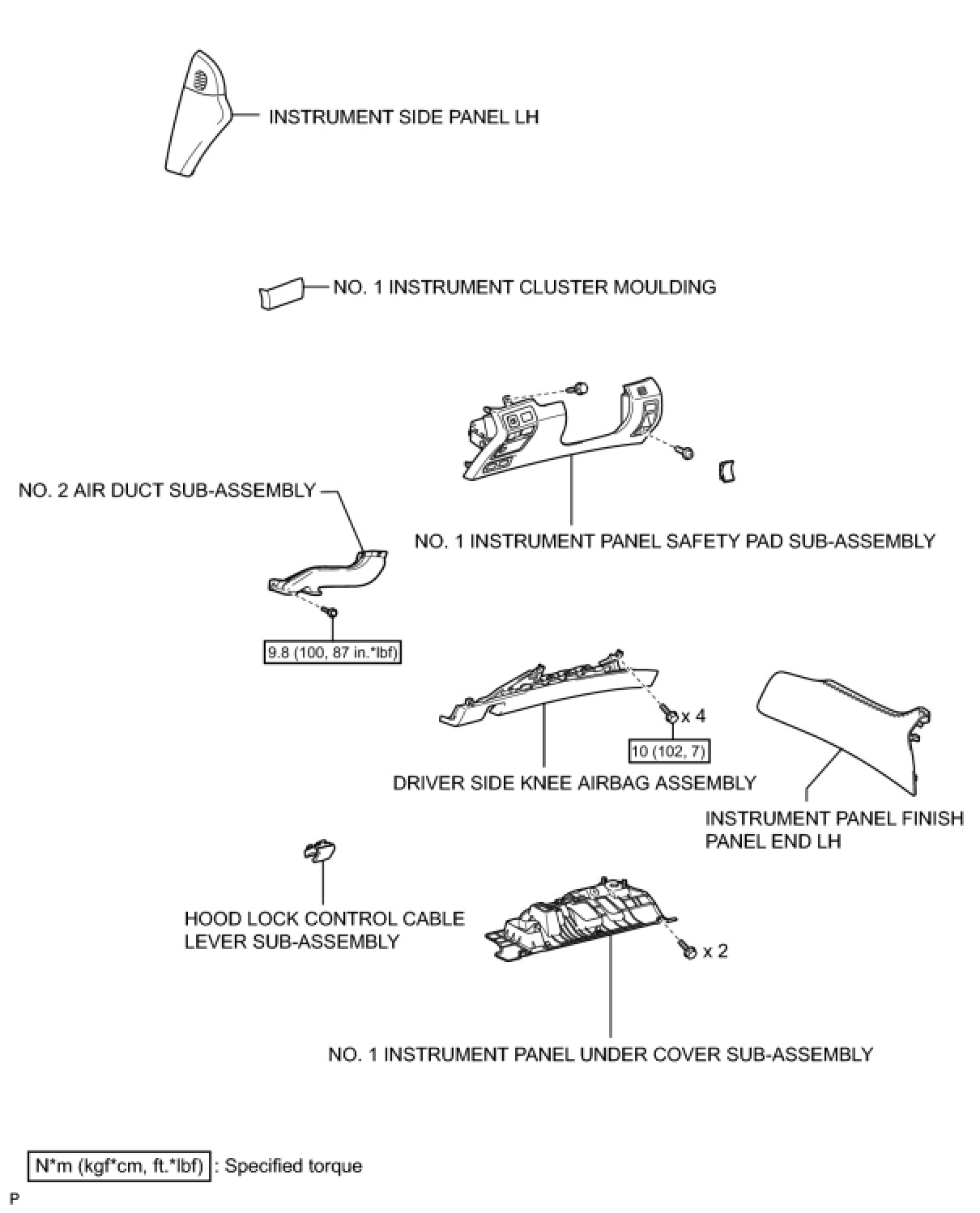 INSTRUMENT SIDE PANEL LH

NO. 1 INSTRUMENT CLUSTER MOULDING

NO. 2 AIR DUCT SUB-ASSEMBLY

NO. 1 INSTRUMENT PANEL SAFETY PAD SUB-ASSEMBLY

9.8 (100, 87 in.*lbf)

x 4

10 (102, 7)

DRIVER SIDE KNEE AIRBAG ASSEMBLY

INSTRUMENT PANEL FINISH PANEL END LH

HOOD LOCK CONTROL CABLE LEVER SUB-ASSEMBLY

x 2

NO. 1 INSTRUMENT PANEL UNDER COVER SUB-ASSEMBLY

N*m (kgf*cm, ft.*lbf) : Specified torque

P