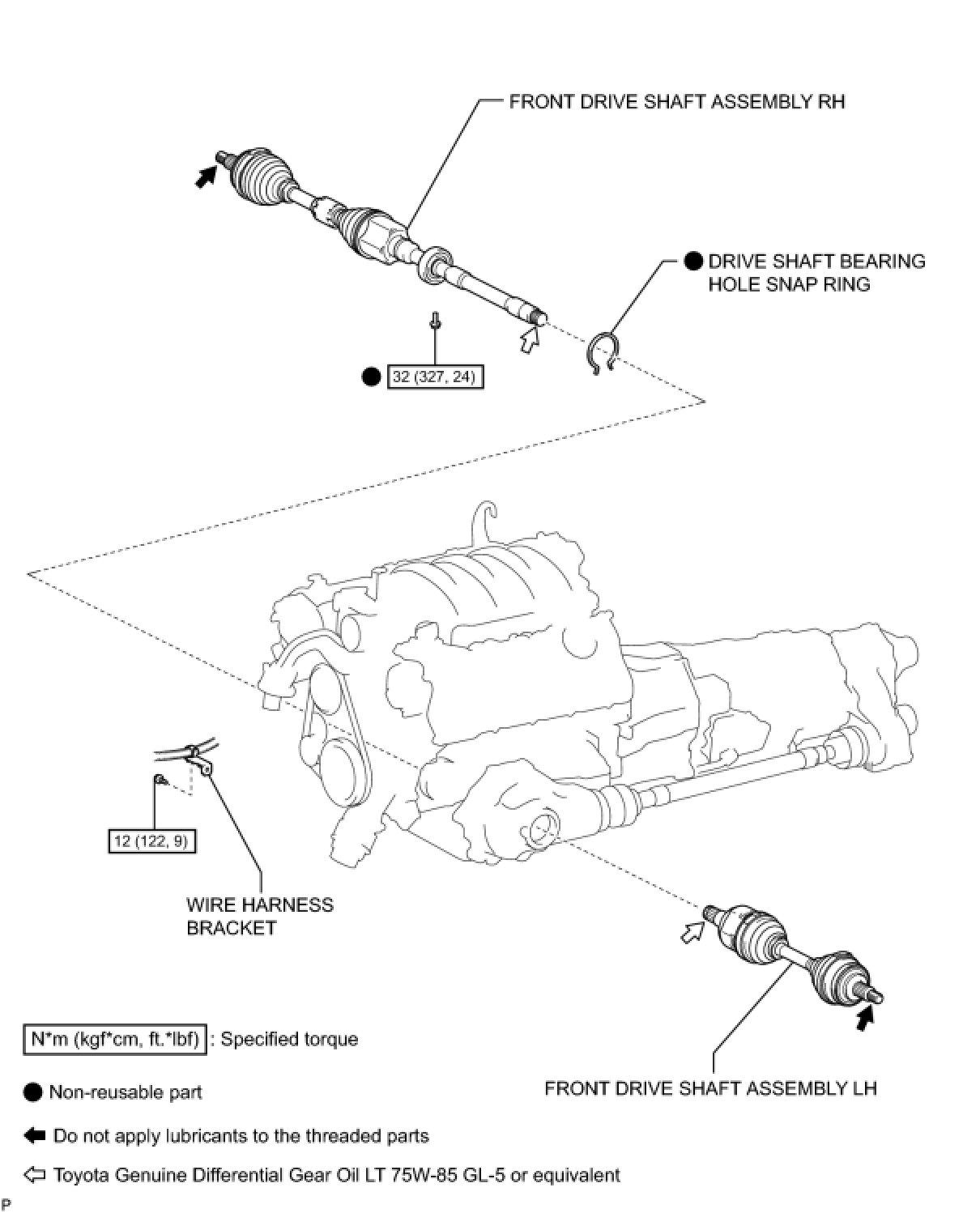 FRONT DRIVE SHAFT ASSEMBLY RH

DRIVE SHAFT BEARING HOLE SNAP RING

32 (327, 24)

12 (122, 9)

WIRE HARNESS BRACKET

FRONT DRIVE SHAFT ASSEMBLY LH

N*m (kgf*cm, ft.*lbf) : Specified torque

Non-reusable part

Do not apply lubricants to the threaded parts

Toyota Genuine Differential Gear Oil LT 75W-85 GL-5 or equivalent

P